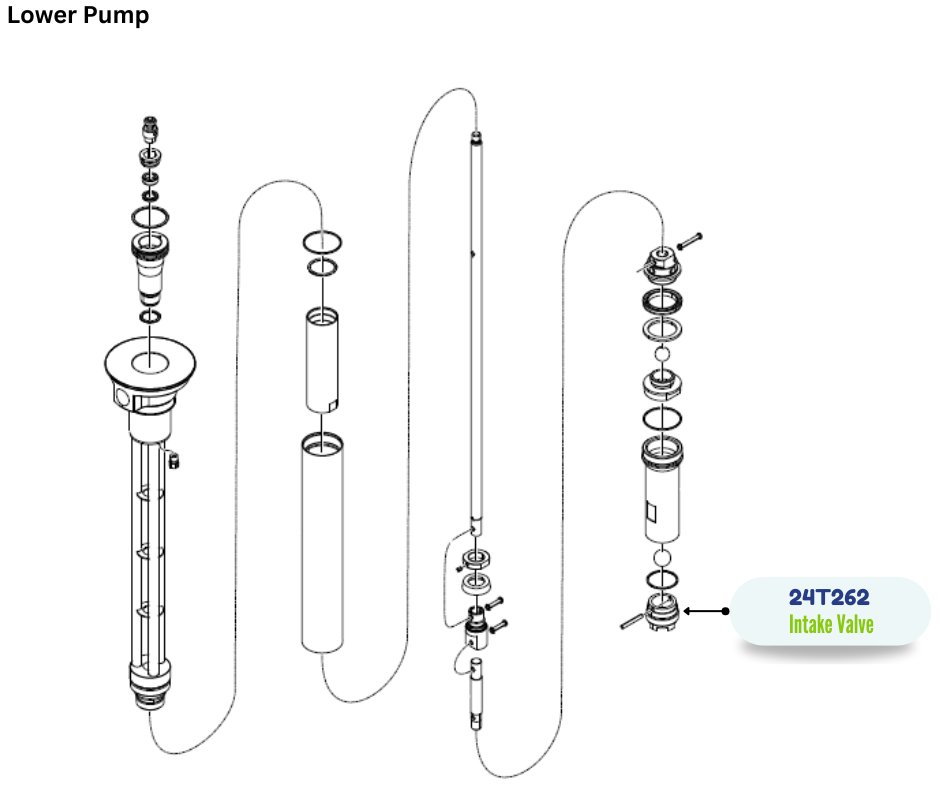 Lower Pump

24T262
Intake Valve