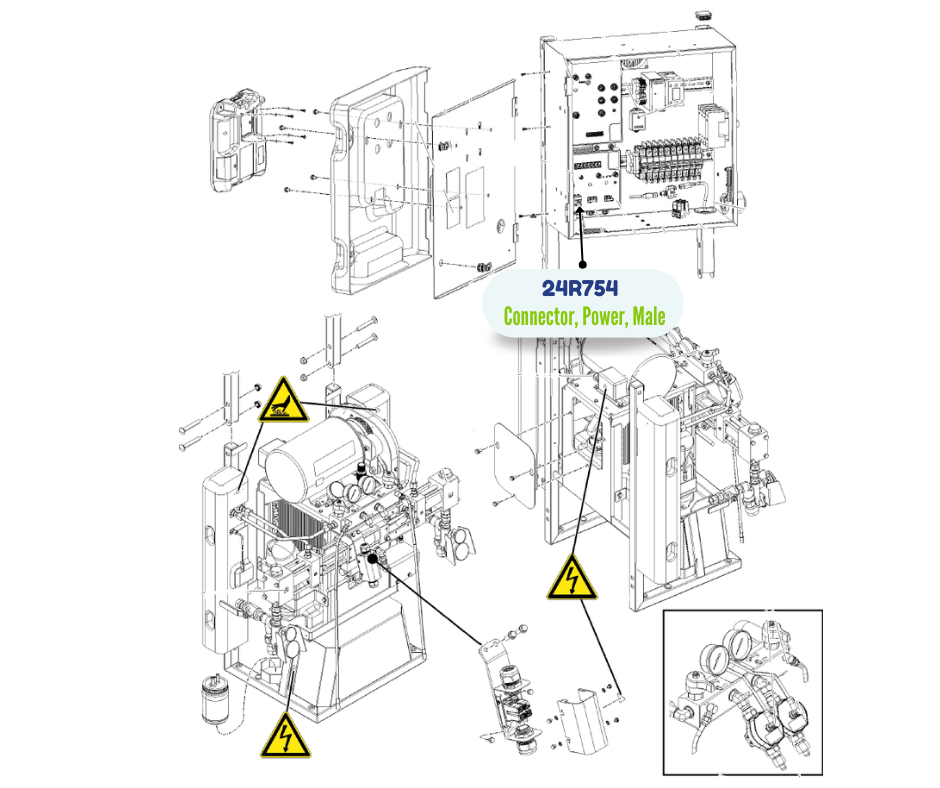 24R754
Connector, Power, Male