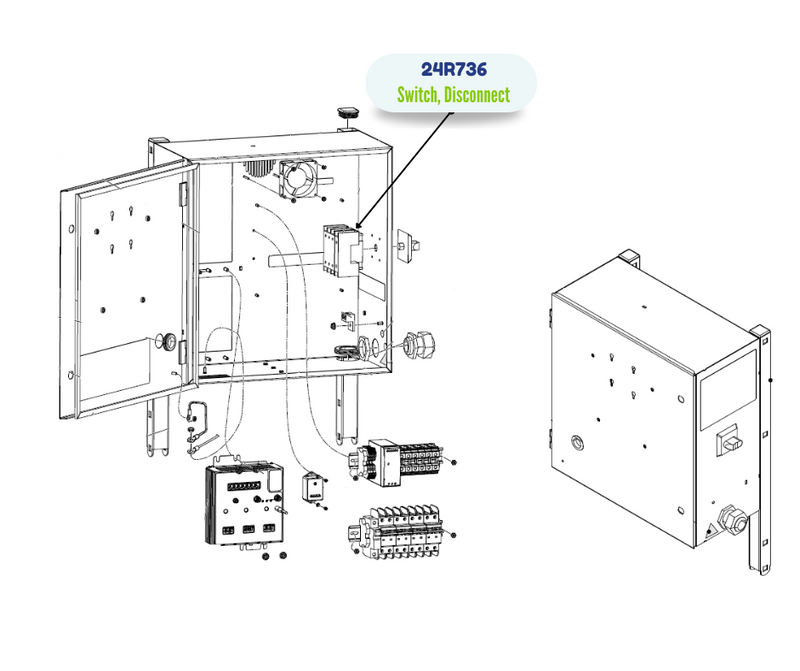 24R736
Switch, Disconnect