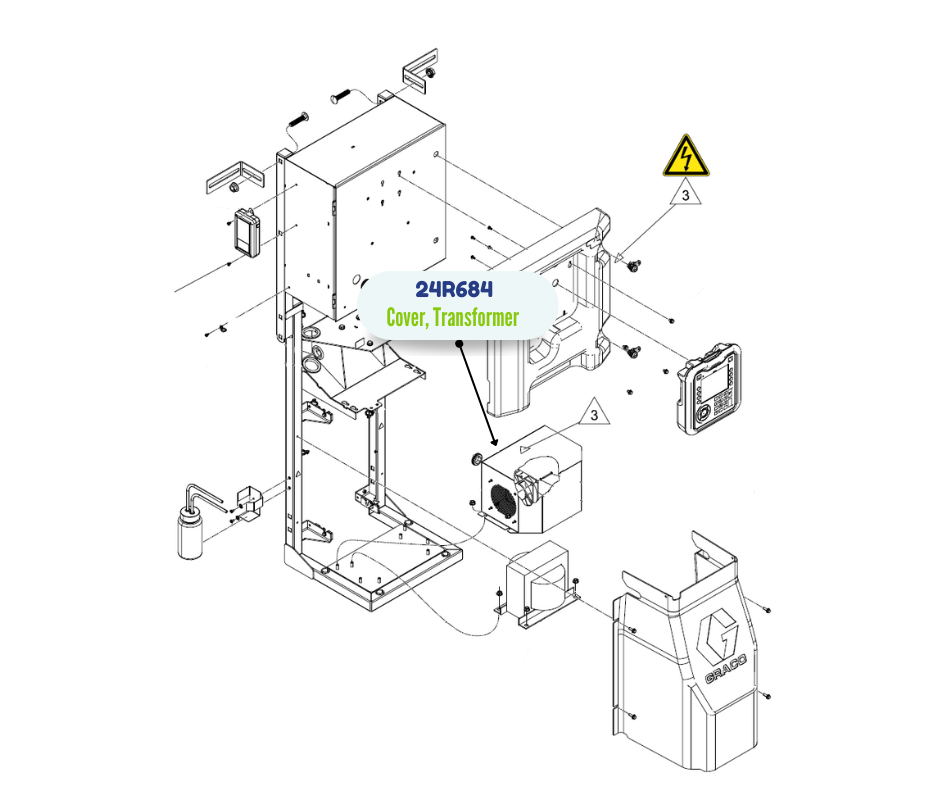 3

24R684
Cover, Transformer

3

GRACO