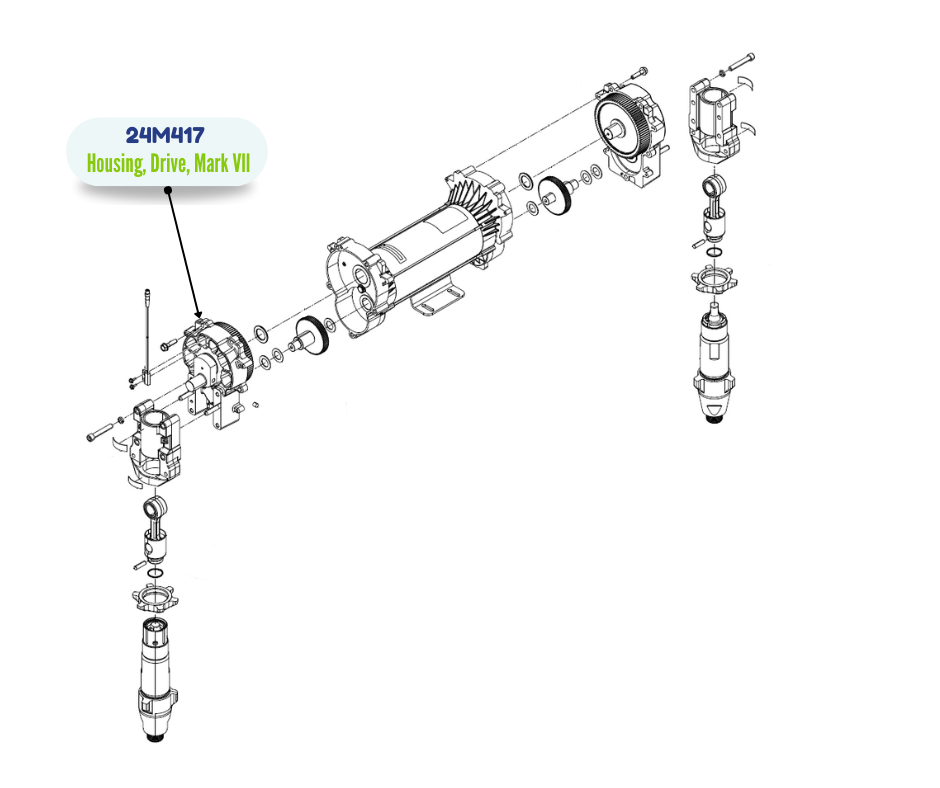 24M417
Housing, Drive, Mark VII