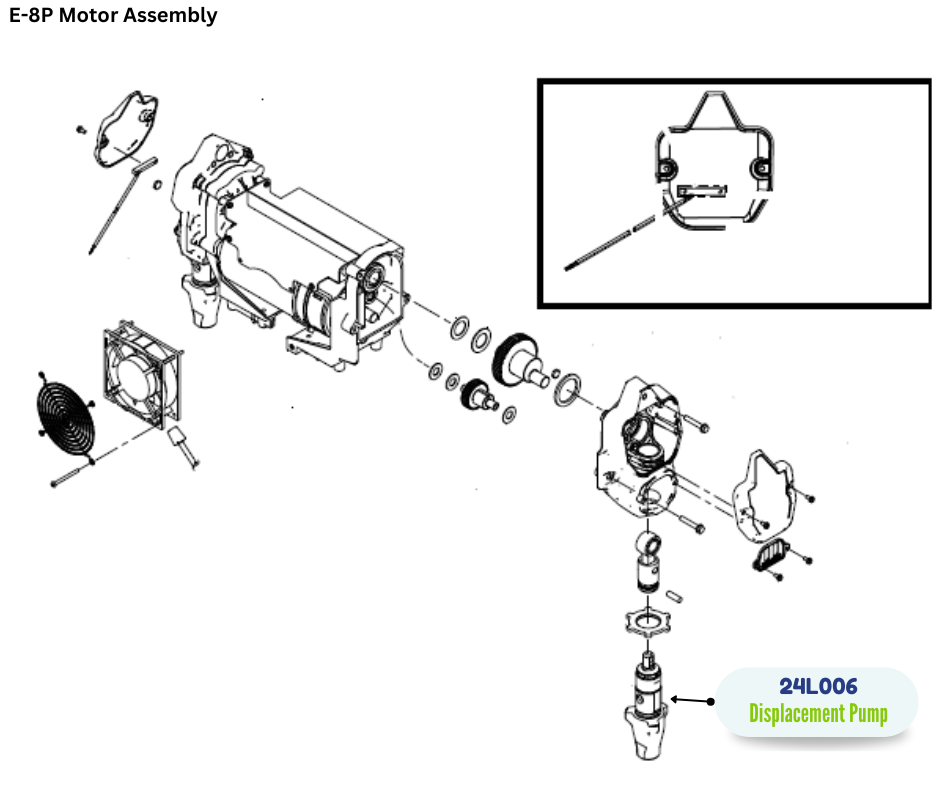 E-8P Motor Assembly

24L006
Displacement Pump