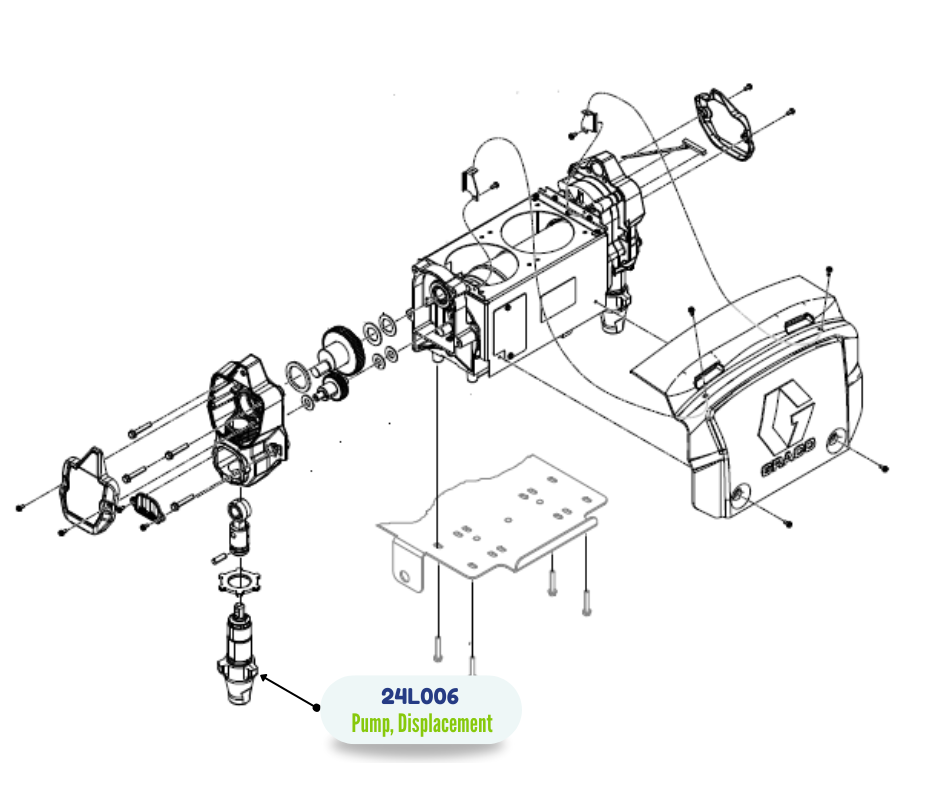 GRACO

24L006
Pump, Displacement