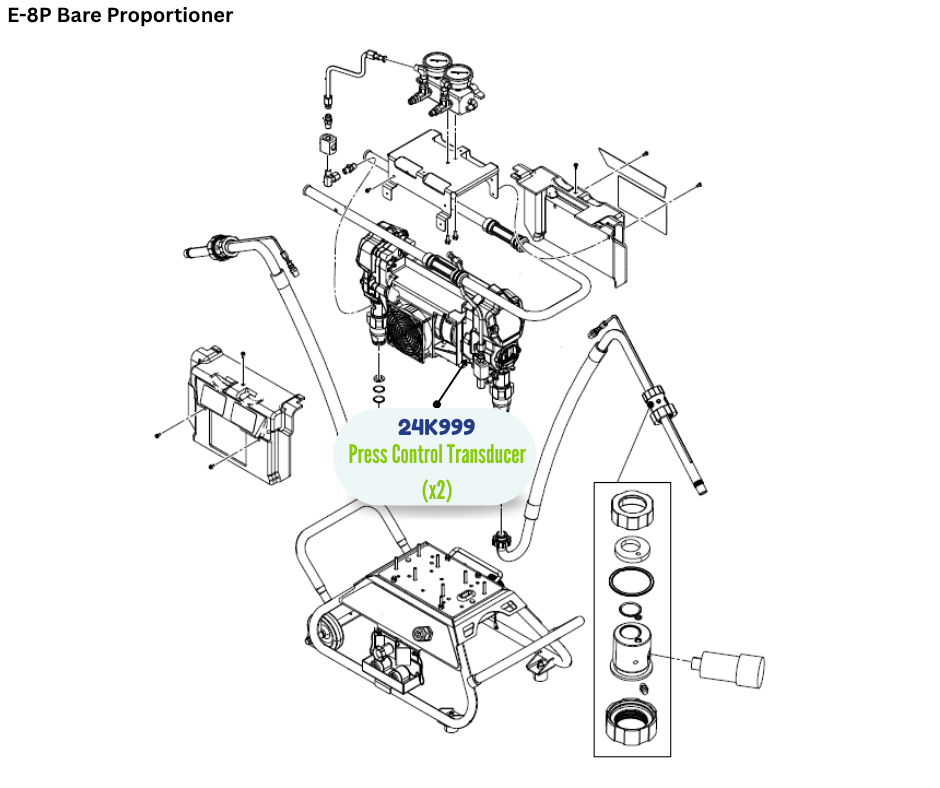 E-8P Bare Proportioner

24K999
Press Control Transducer
(x2)