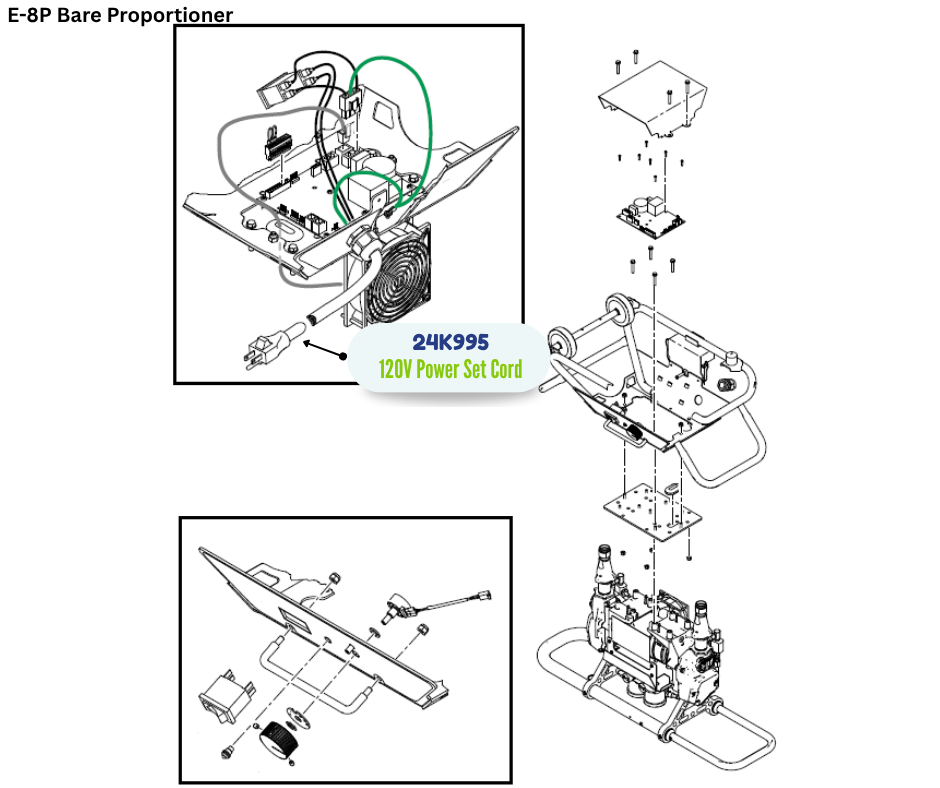 E-8P Bare Proportioner

24K995
120V Power Set Cord