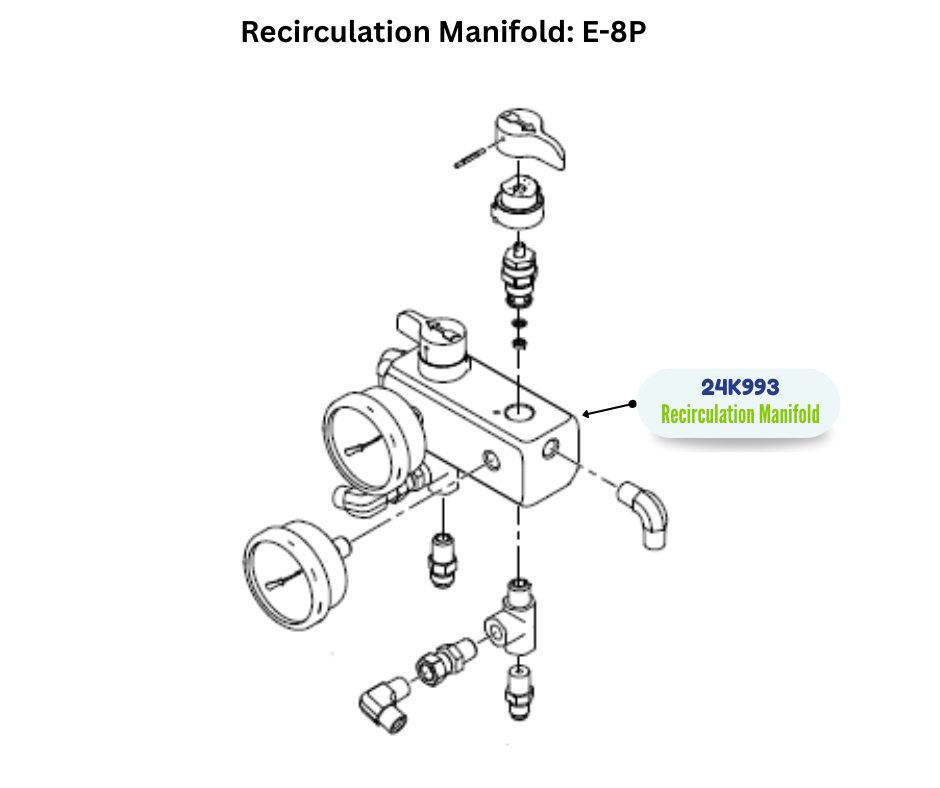 Recirculation Manifold: E-8P

24K993
Recirculation Manifold