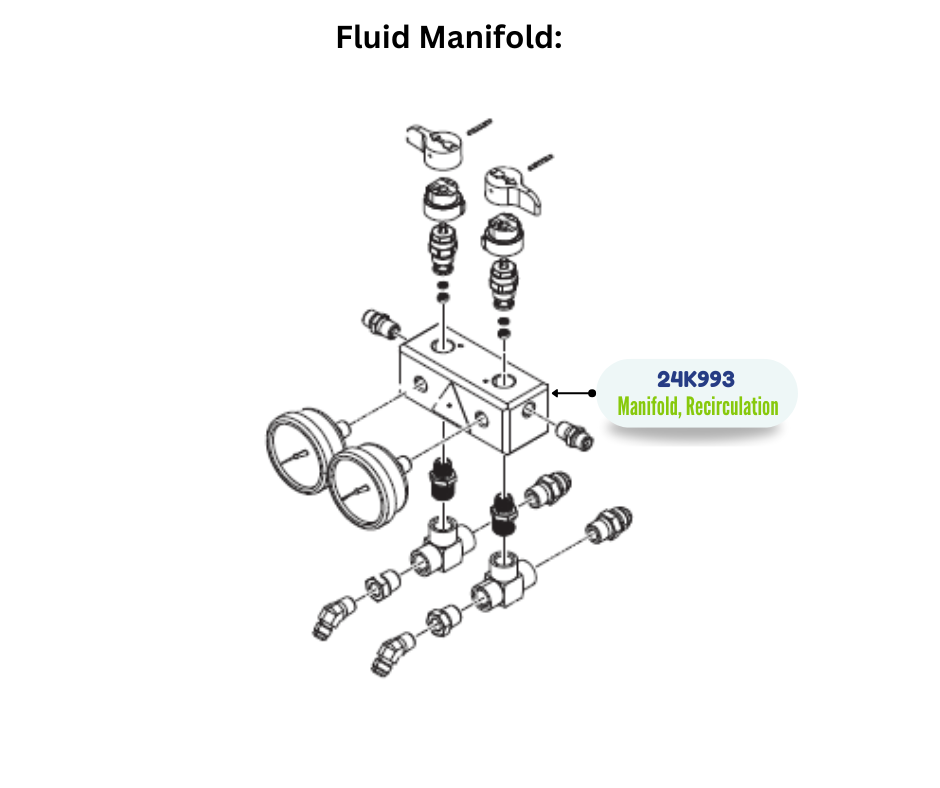 Fluid Manifold:

24K993
Manifold, Recirculation