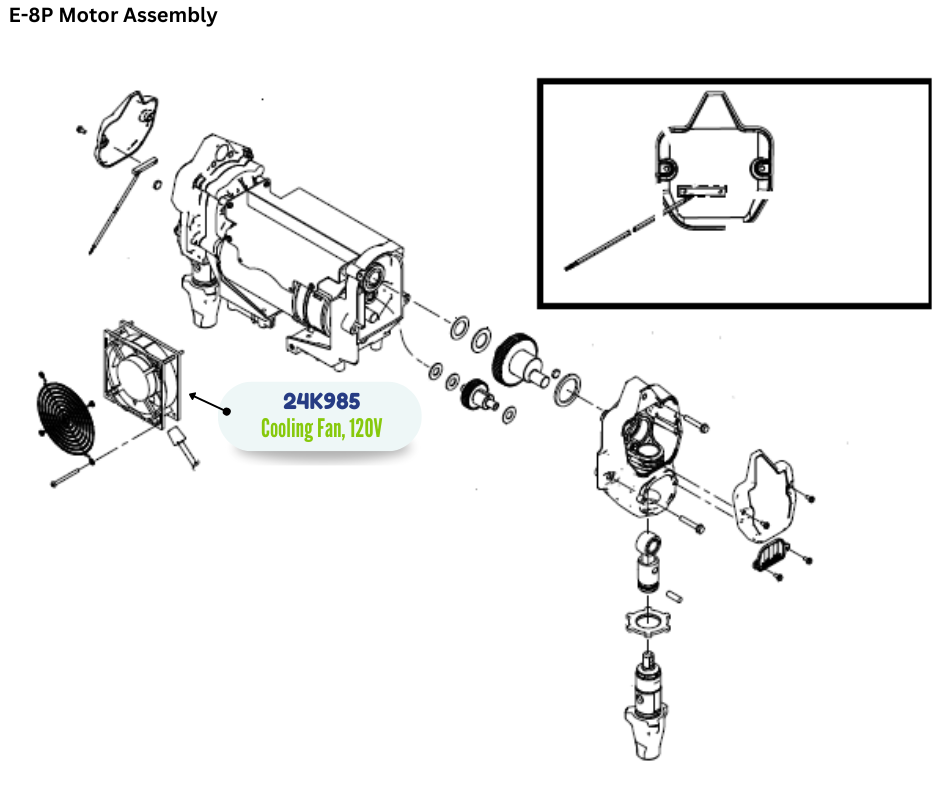 E-8P Motor Assembly

24K985
Cooling Fan, 120V