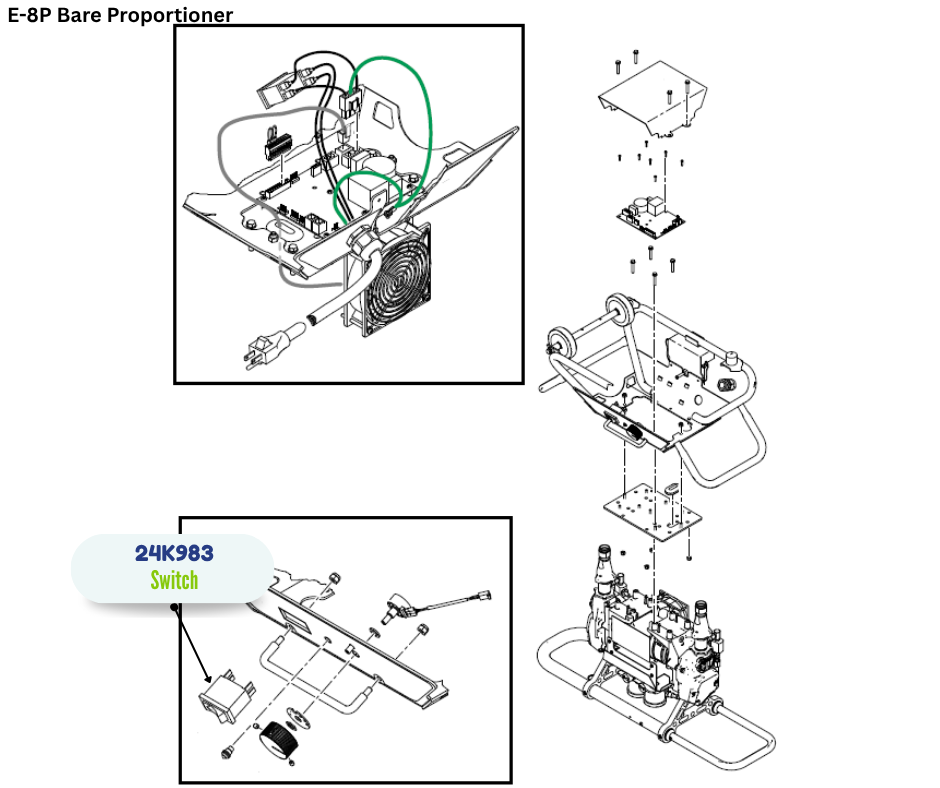 E-8P Bare Proportioner

24K983
Switch