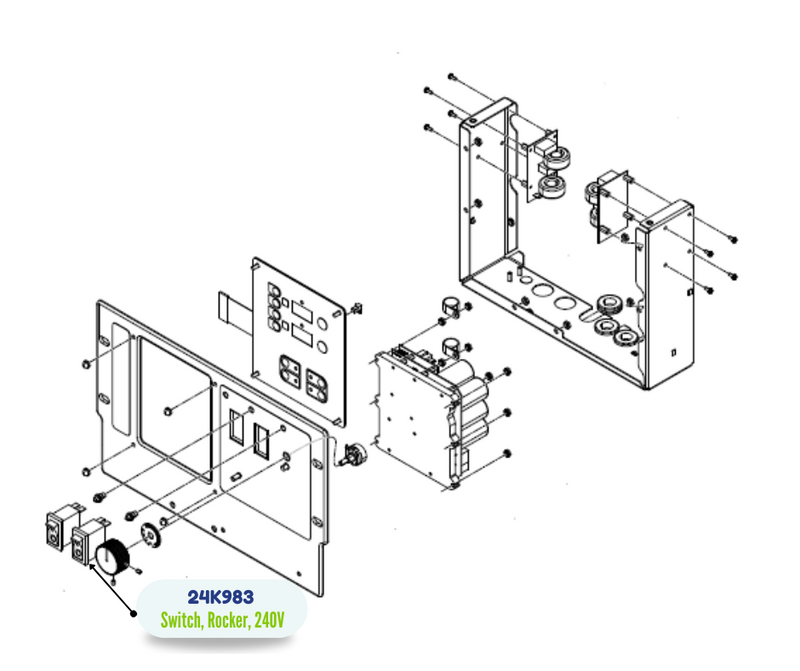 24K983
Switch, Rocker, 240V