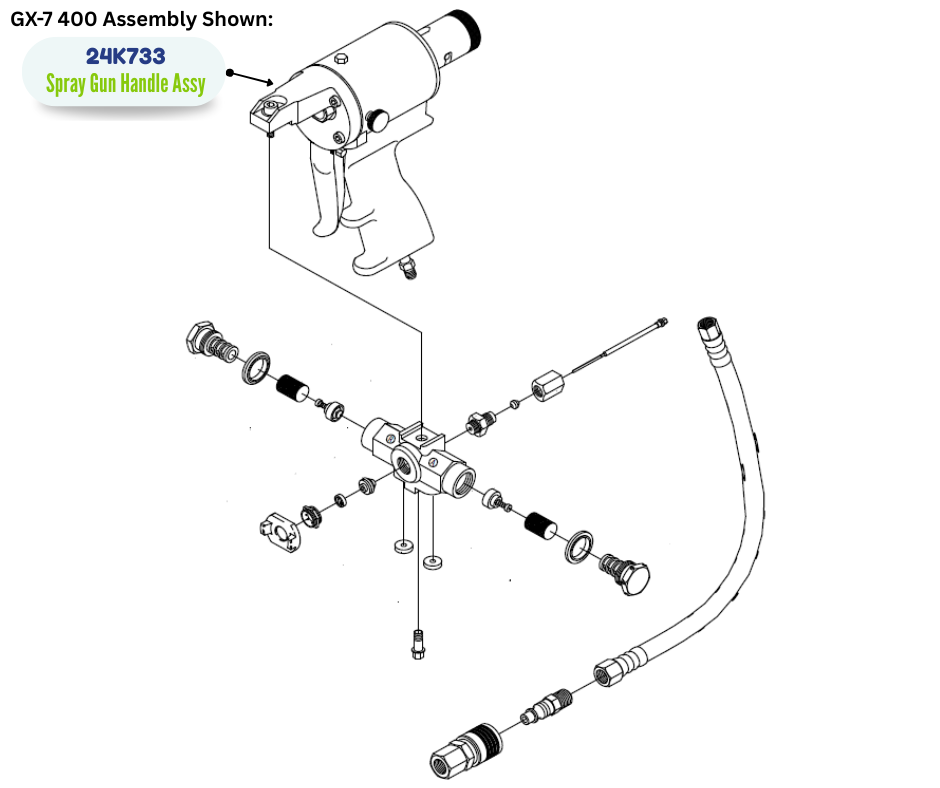 GX-7 400 Assembly Shown:

24K733
Spray Gun Handle Assy