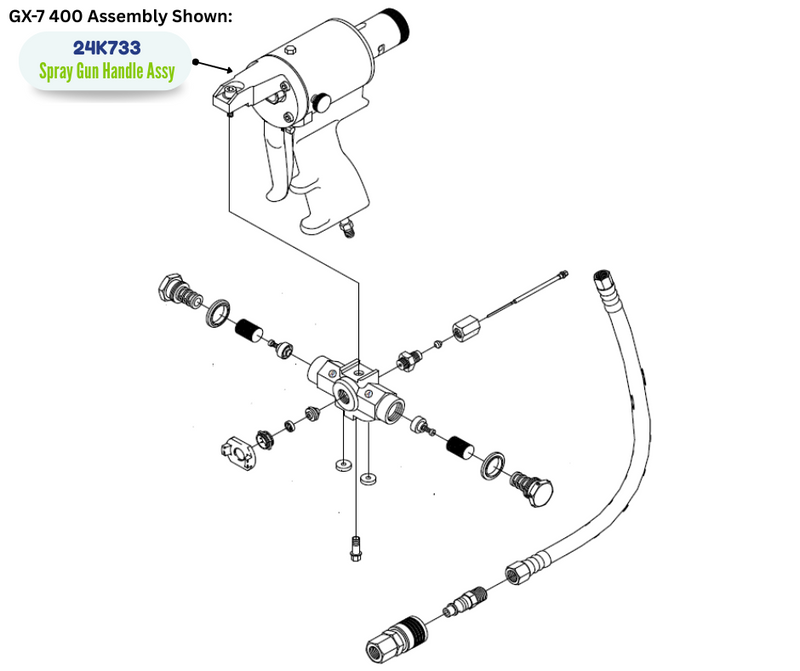 GX-7 400 Assembly Shown:

24K733
Spray Gun Handle Assy