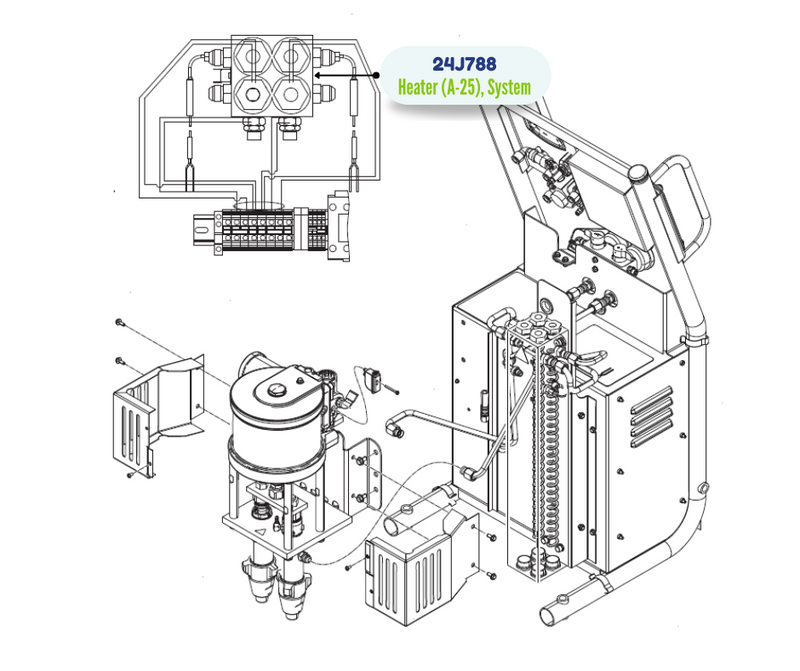 24J788
Heater (A-25), System