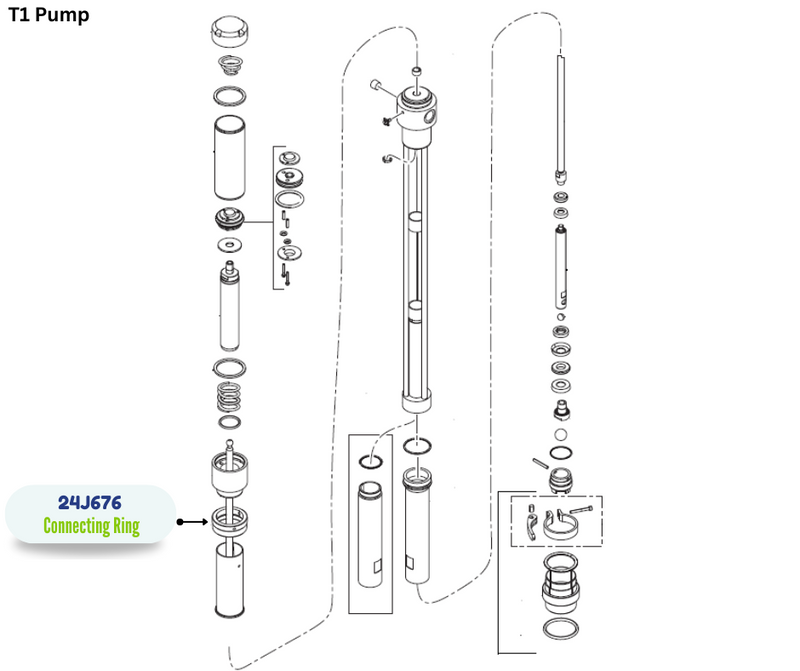 T1 Pump

24J676
Connecting Ring