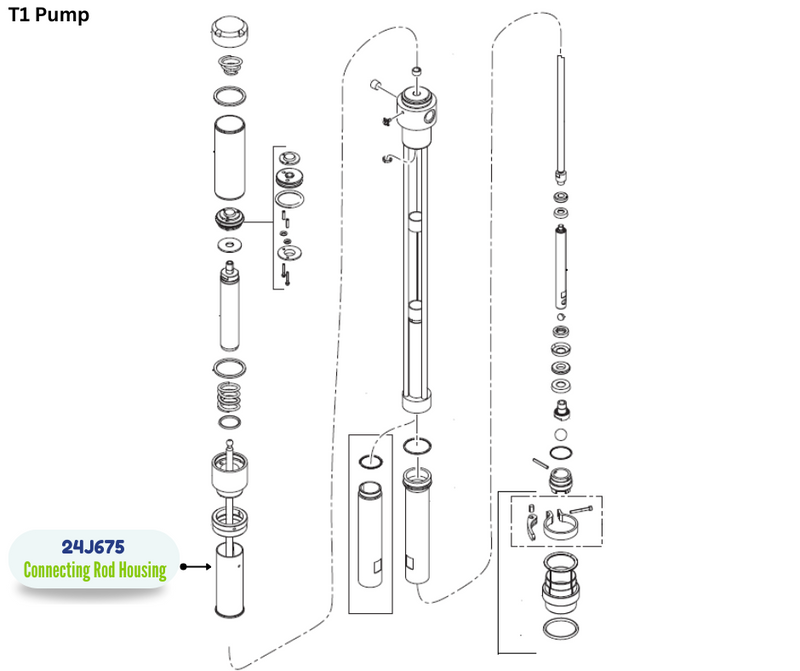 T1 Pump

24J675
Connecting Rod Housing