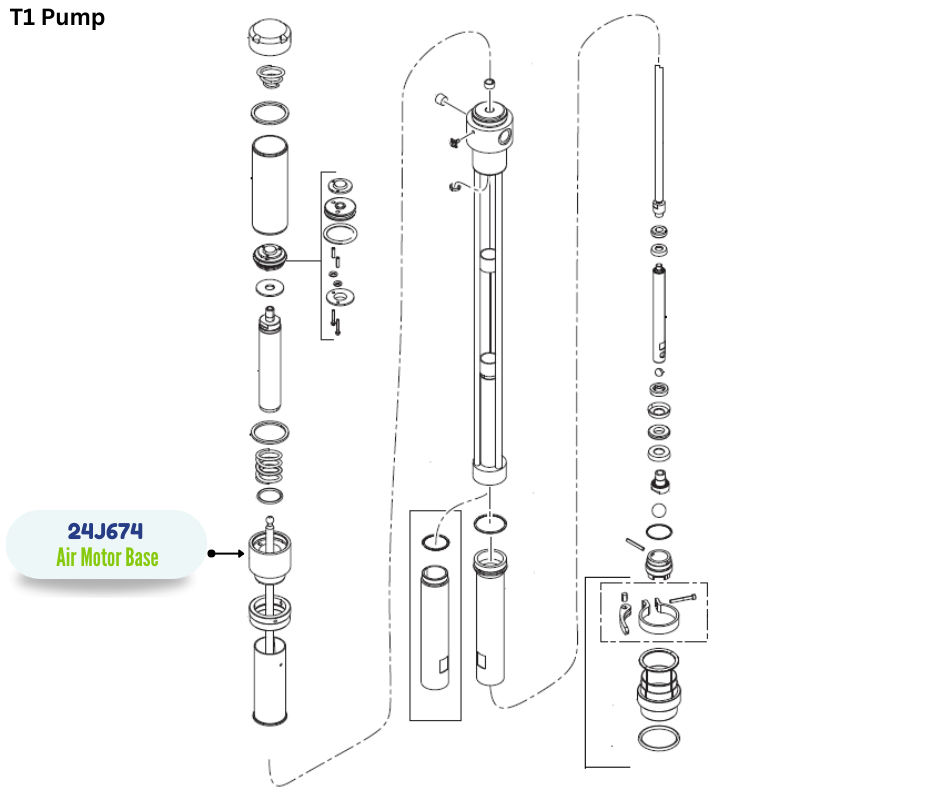 T1 Pump

24J674
Air Motor Base