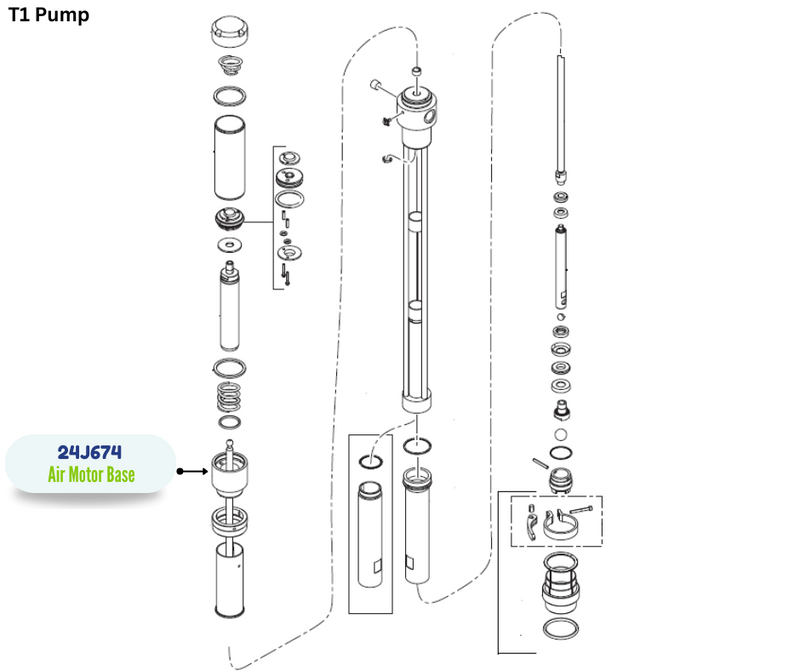 T1 Pump

24J674
Air Motor Base