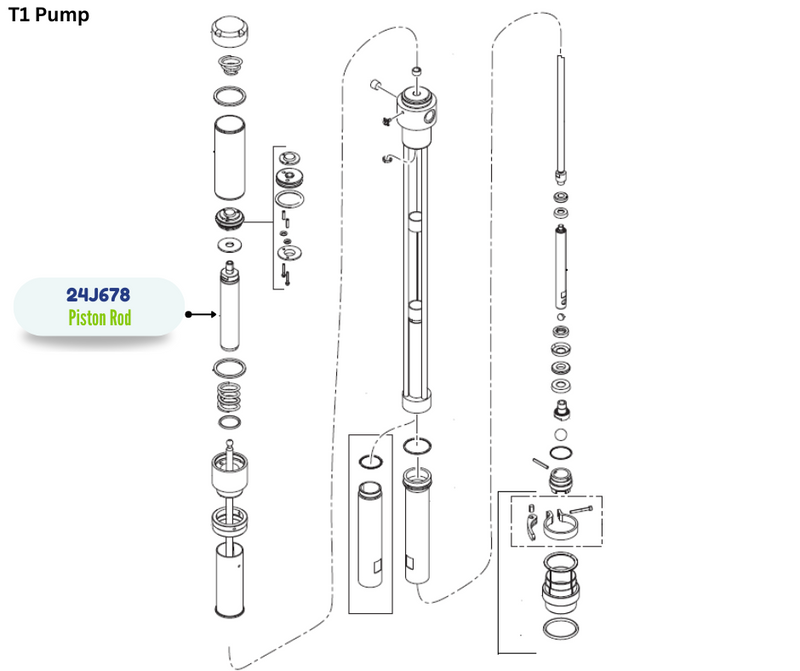 T1 Pump

24J678
Piston Rod