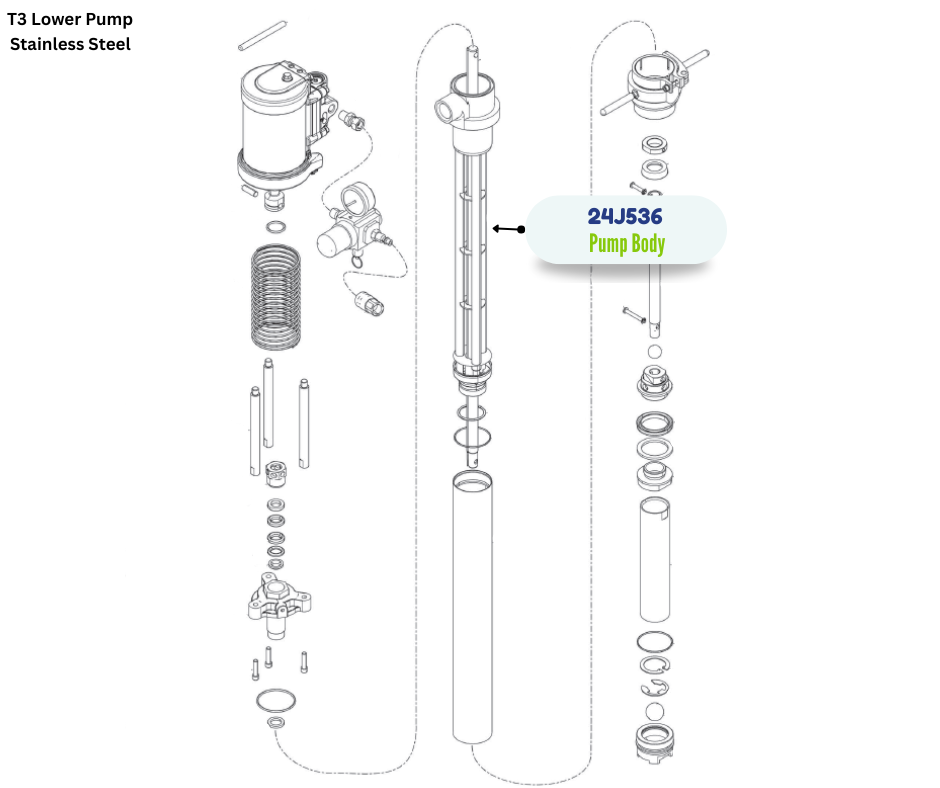 T3 Lower Pump
Stainless Steel

24J536
Pump Body