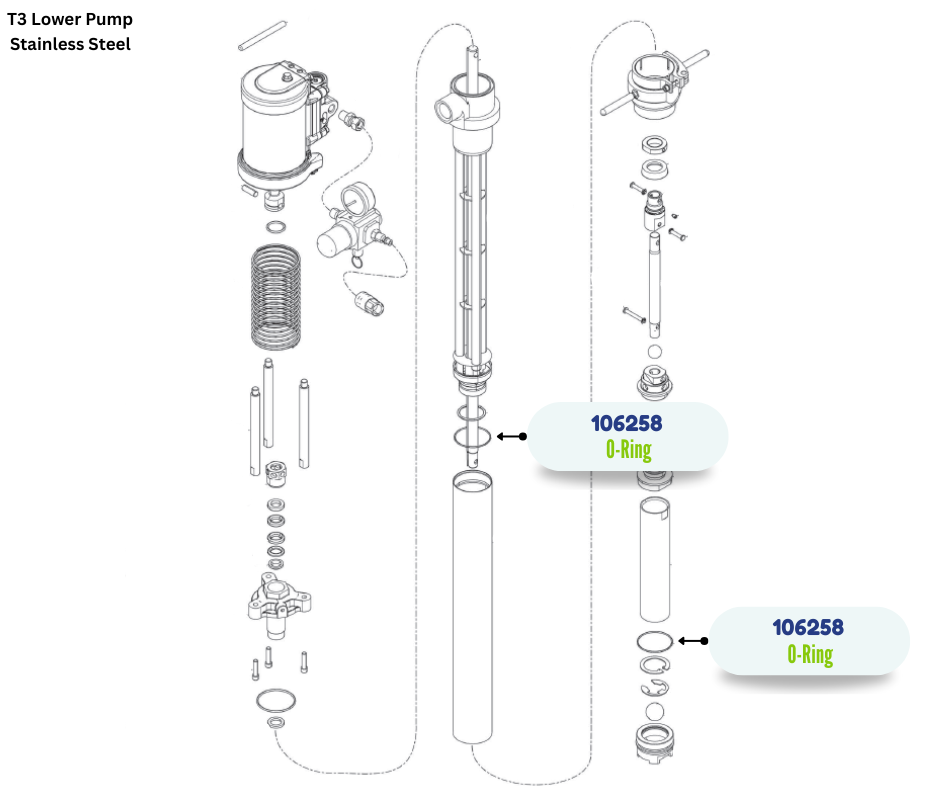 T3 Lower Pump
Stainless Steel

106258
O-Ring

106258
O-Ring