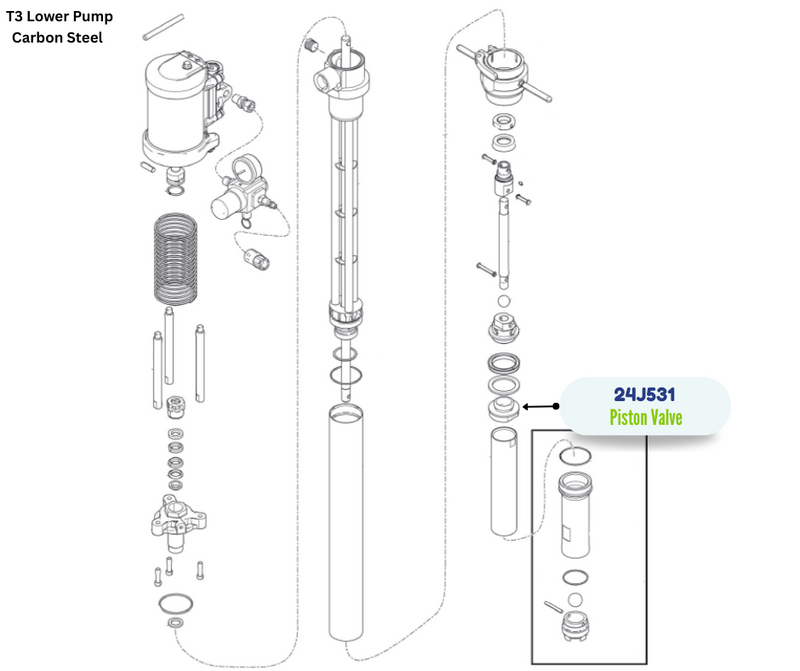 T3 Lower Pump
Carbon Steel

24J531
Piston Valve