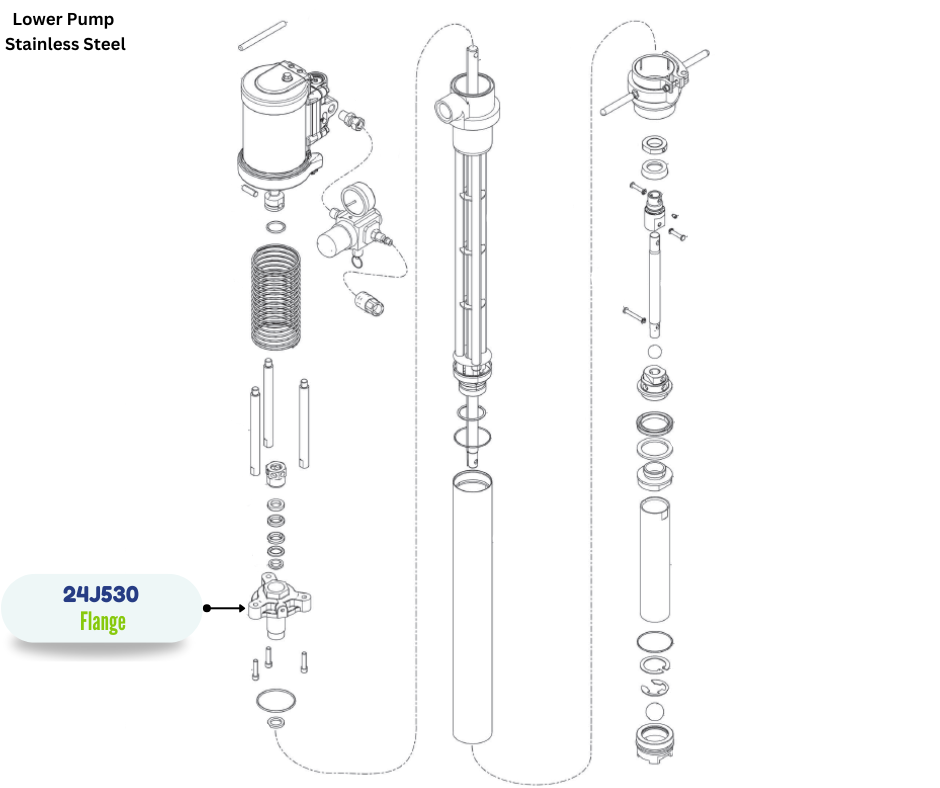 Lower Pump
Stainless Steel

24J530
Flange