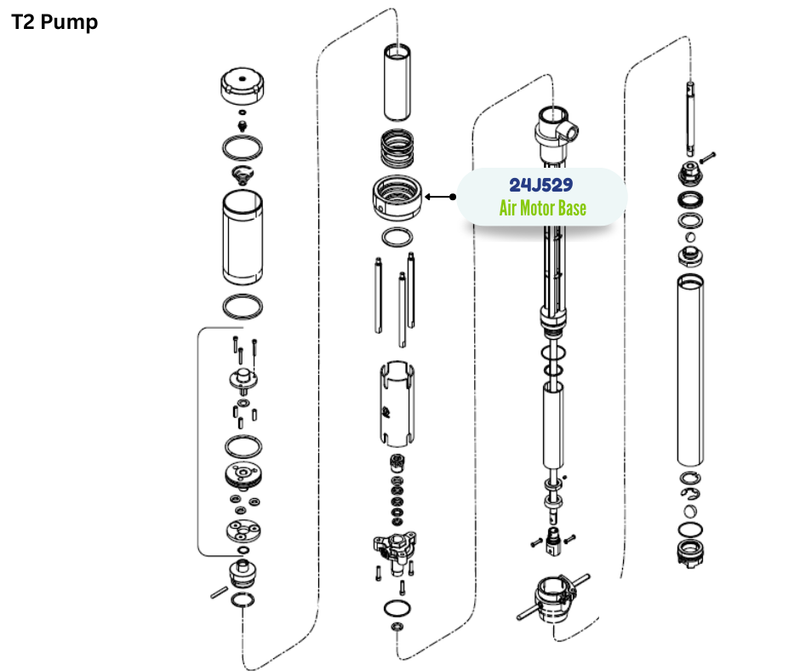 T2 Pump

24J529
Air Motor Base