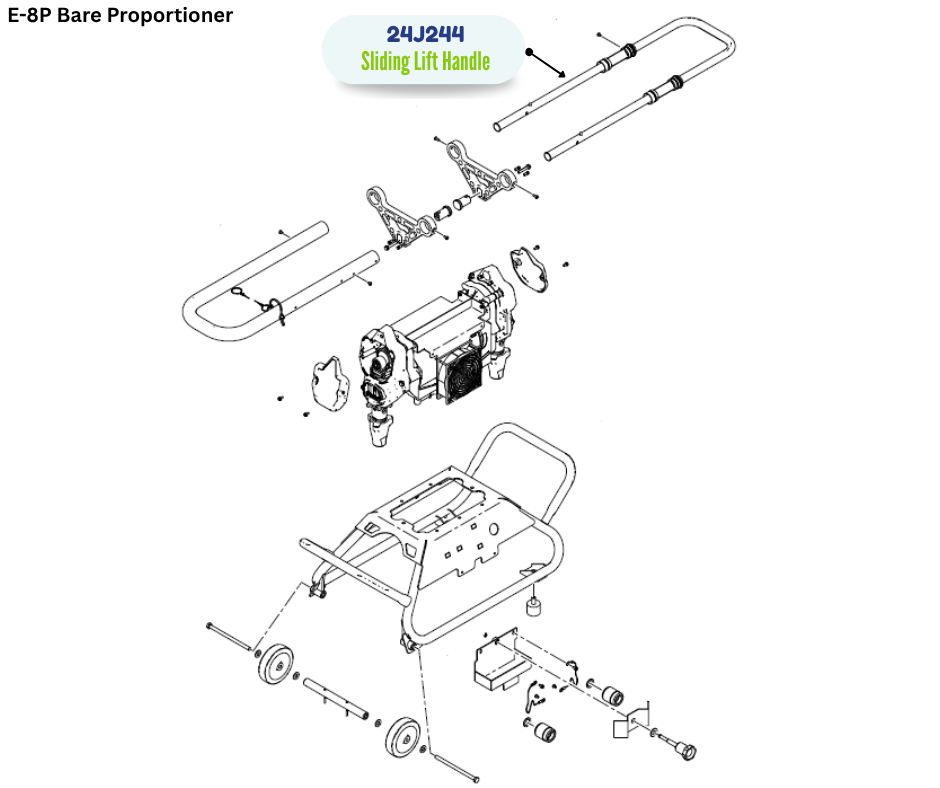 E-8P Bare Proportioner

24J244
Sliding Lift Handle