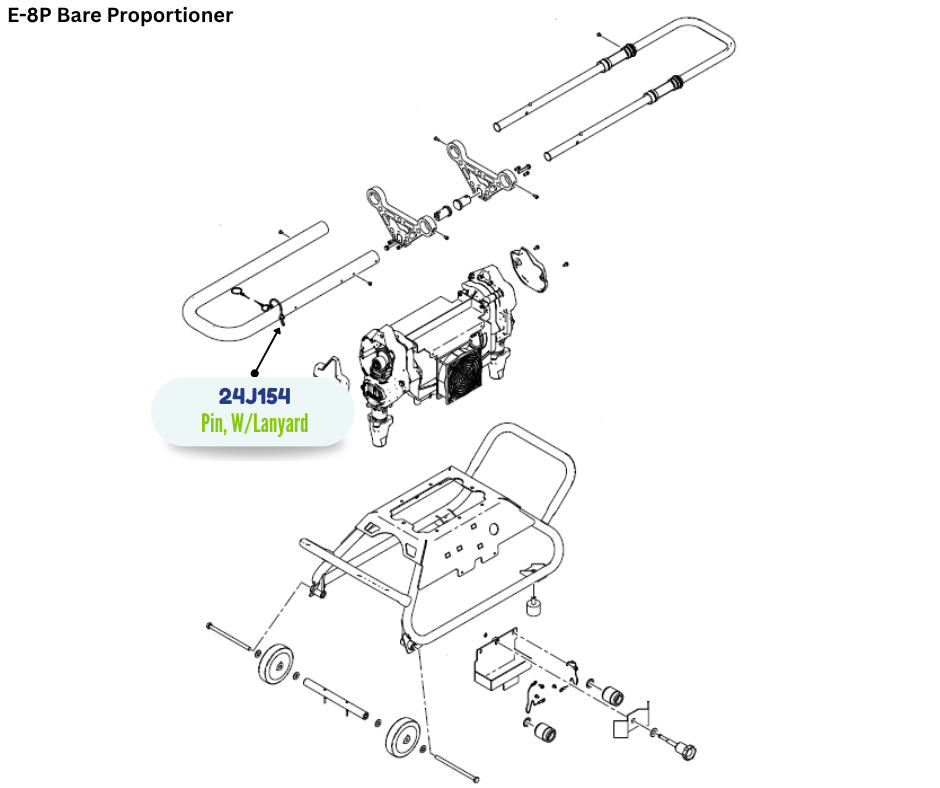 E-8P Bare Proportioner

24J154
Pin, W/Lanyard