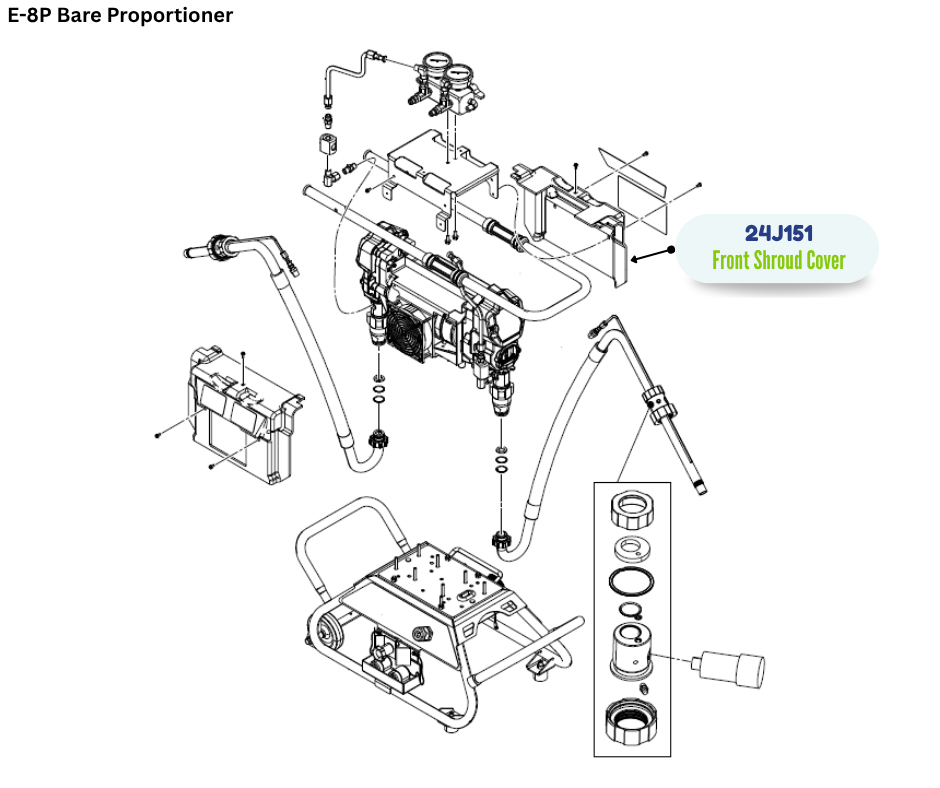 E-8P Bare Proportioner

24J151
Front Shroud Cover