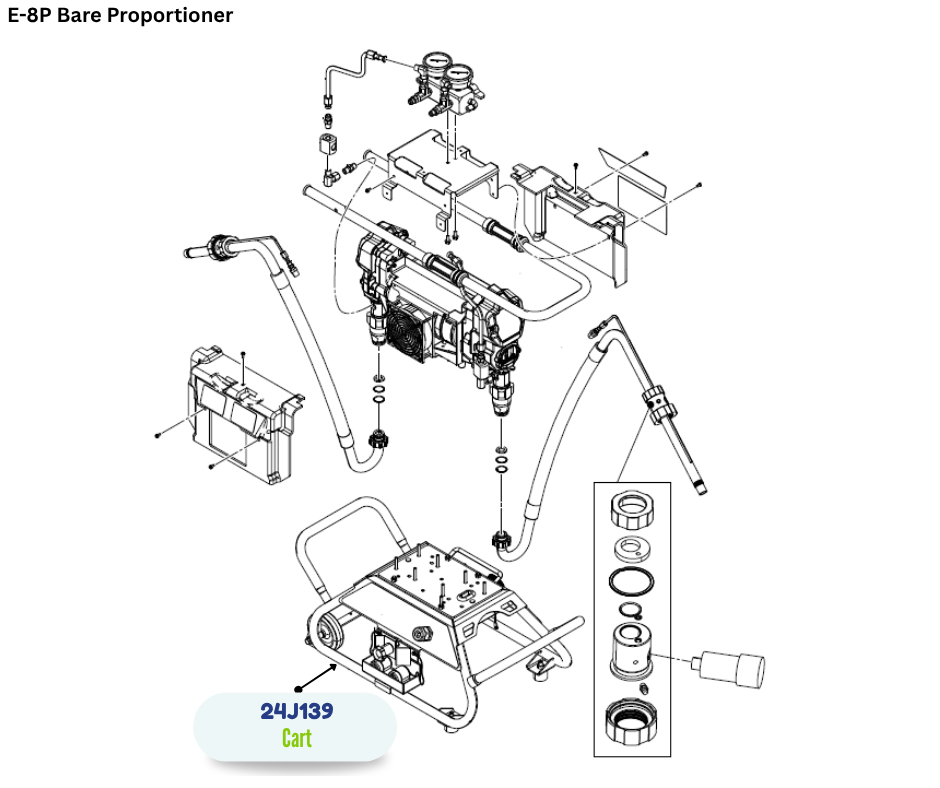 E-8P Bare Proportioner

24J139
Cart