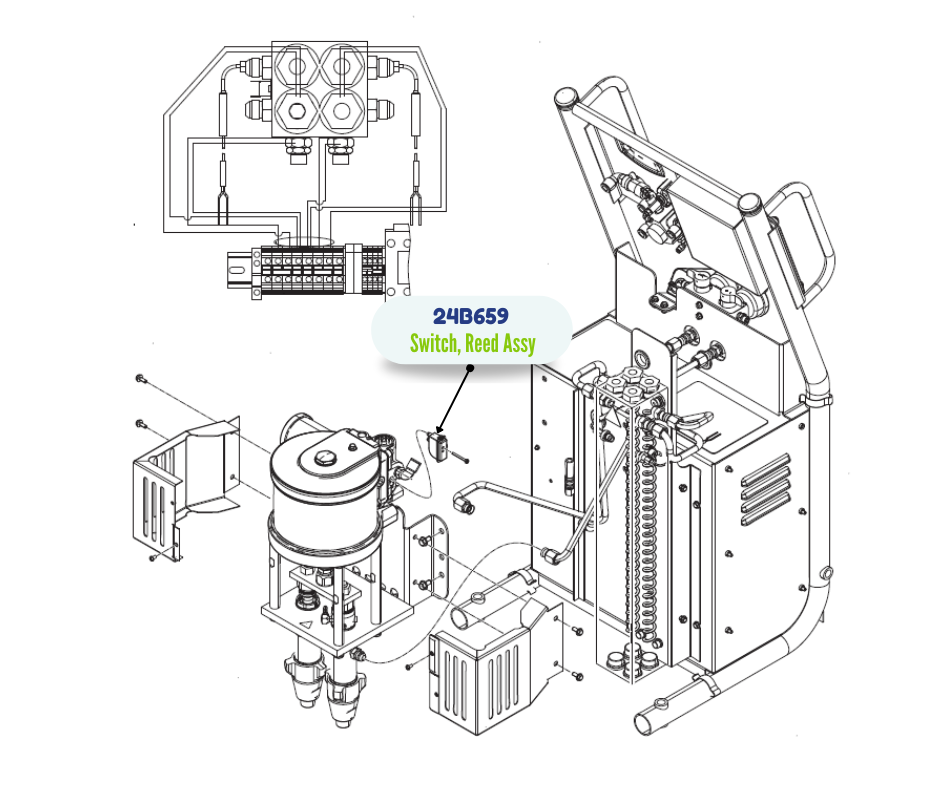 24B659
Switch, Reed Assy