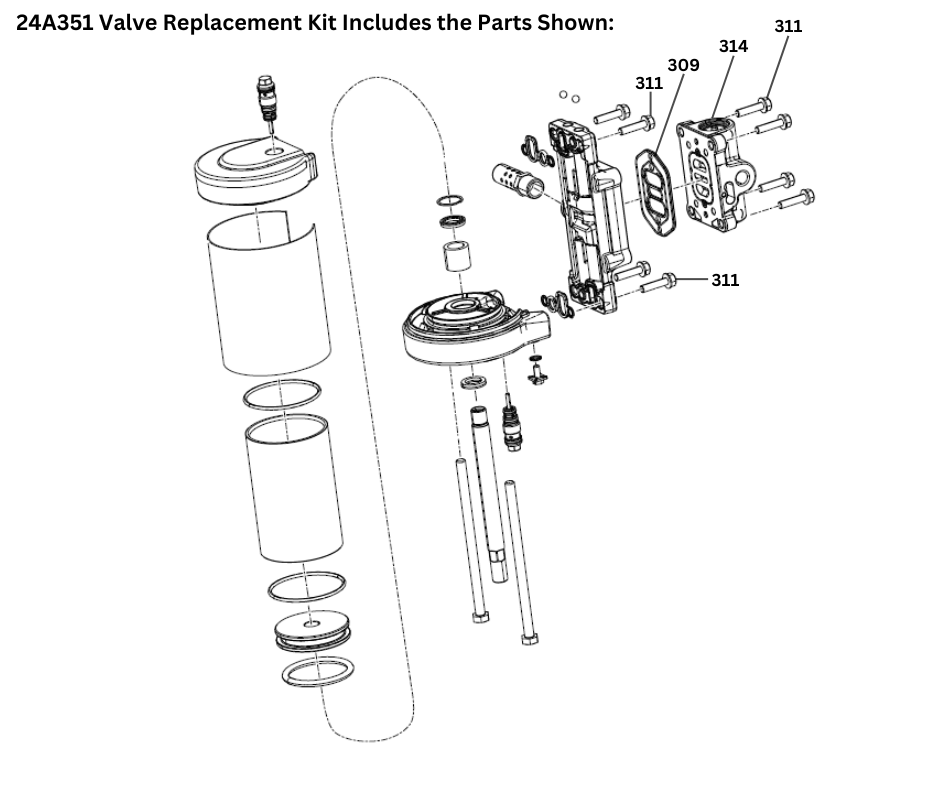 24A351 Valve Replacement Kit Includes the Parts Shown:

311
314
309
311
311