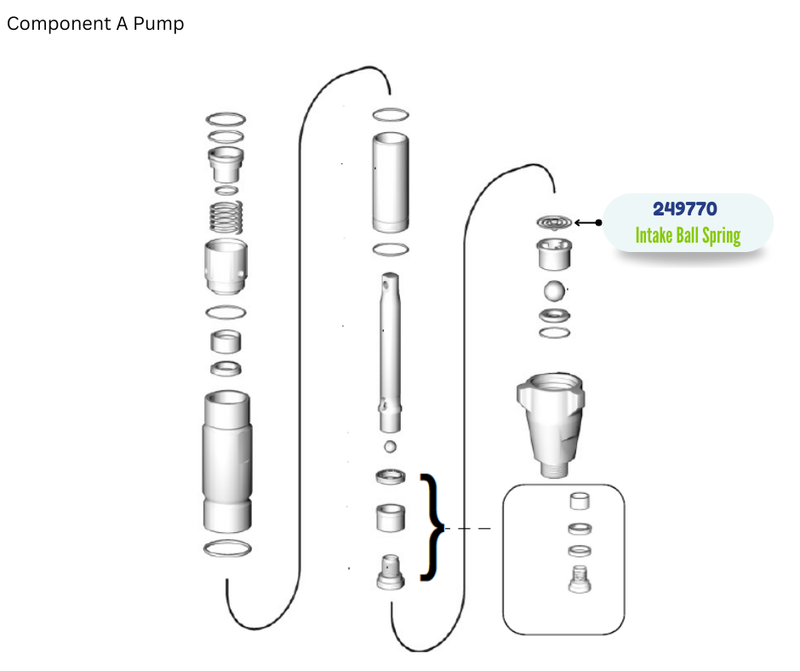 Component A Pump

249770
Intake Ball Spring