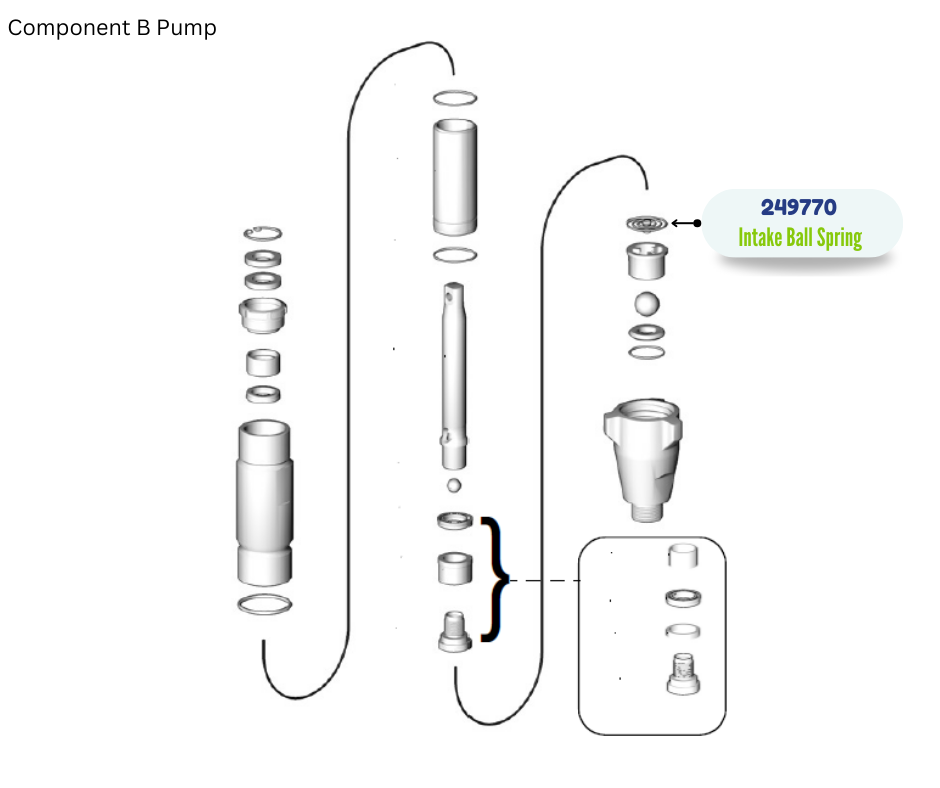 Component B Pump

249770
Intake Ball Spring