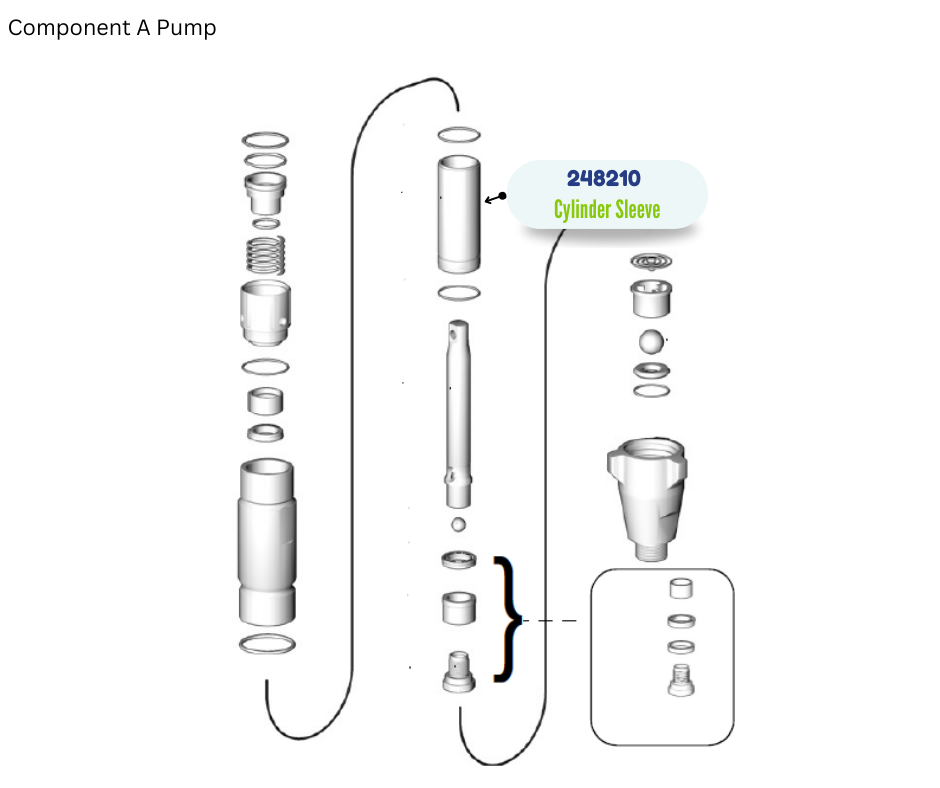 Component A Pump

248210
Cylinder Sleeve