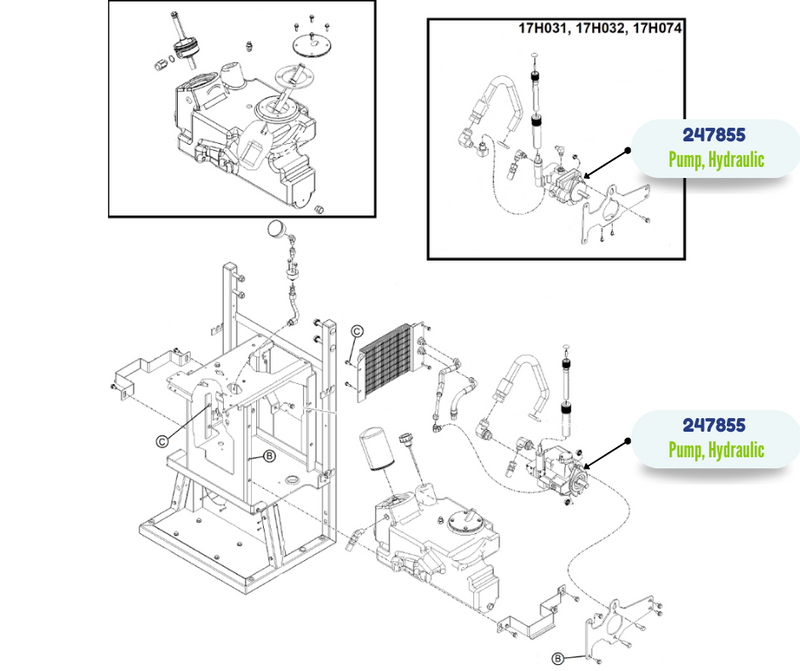 17H031, 17H032, 17H074

247855
Pump, Hydraulic

C

C

B

247855
Pump, Hydraulic

B