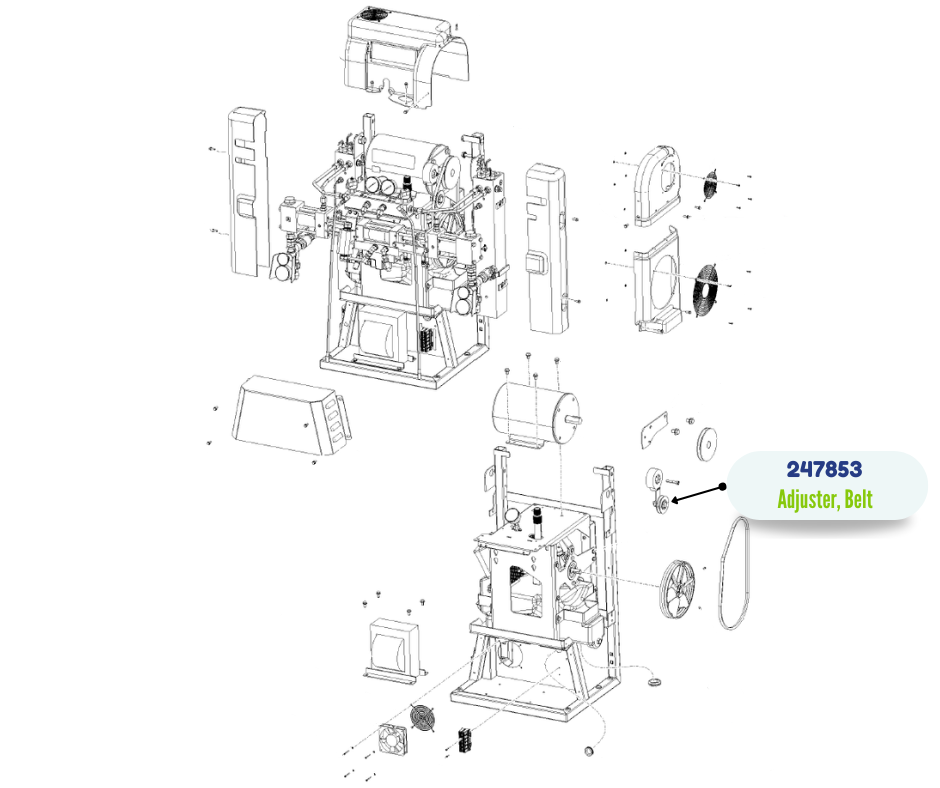 247853
Adjuster, Belt