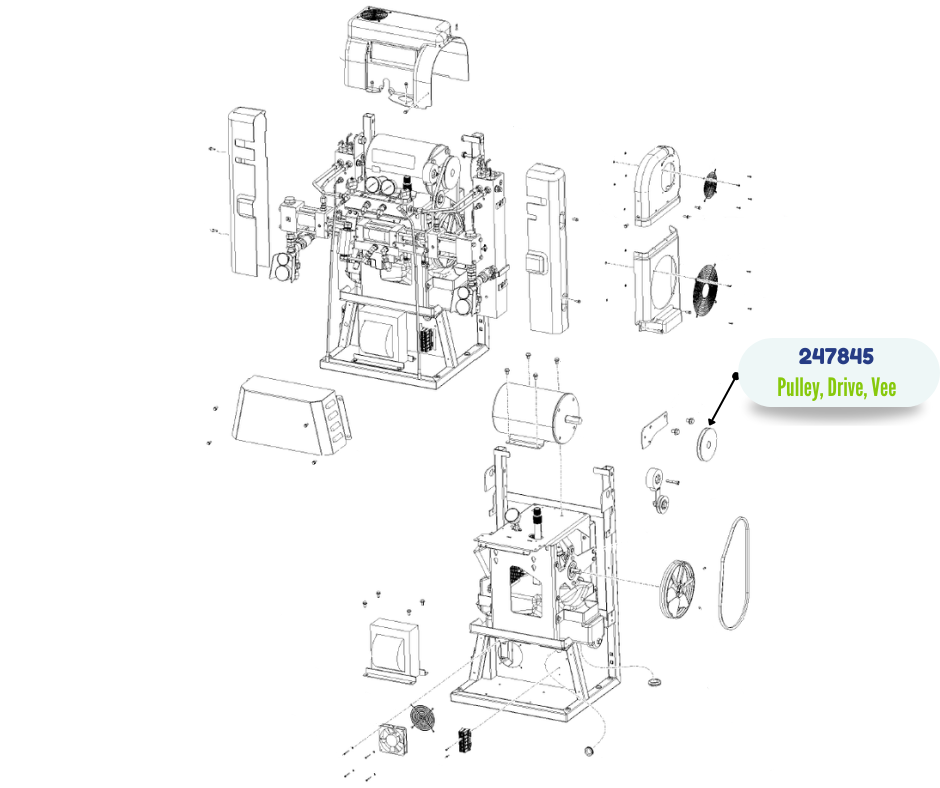 247845
Pulley, Drive, Vee