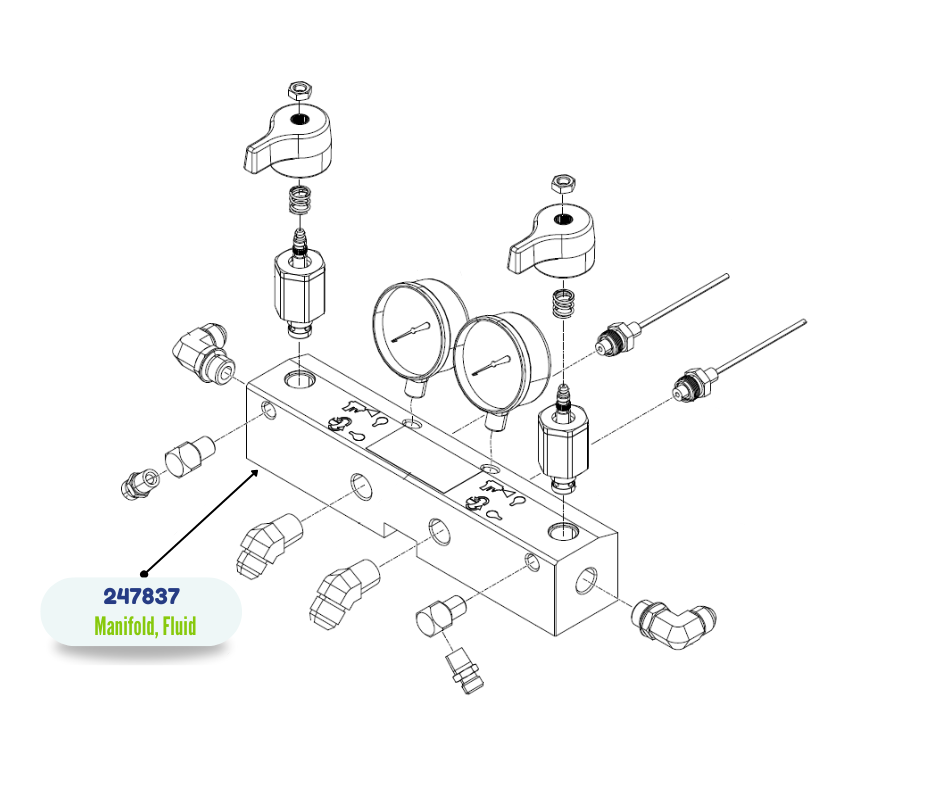 247837
Manifold, Fluid