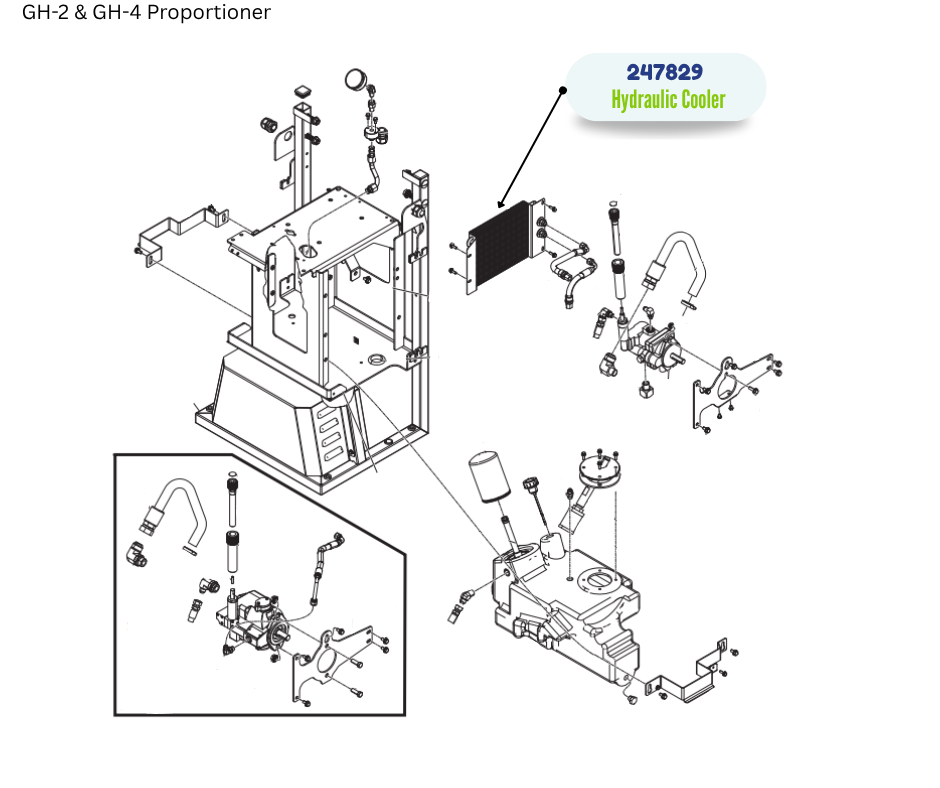 GH-2 & GH-4 Proportioner

247829
Hydraulic Cooler