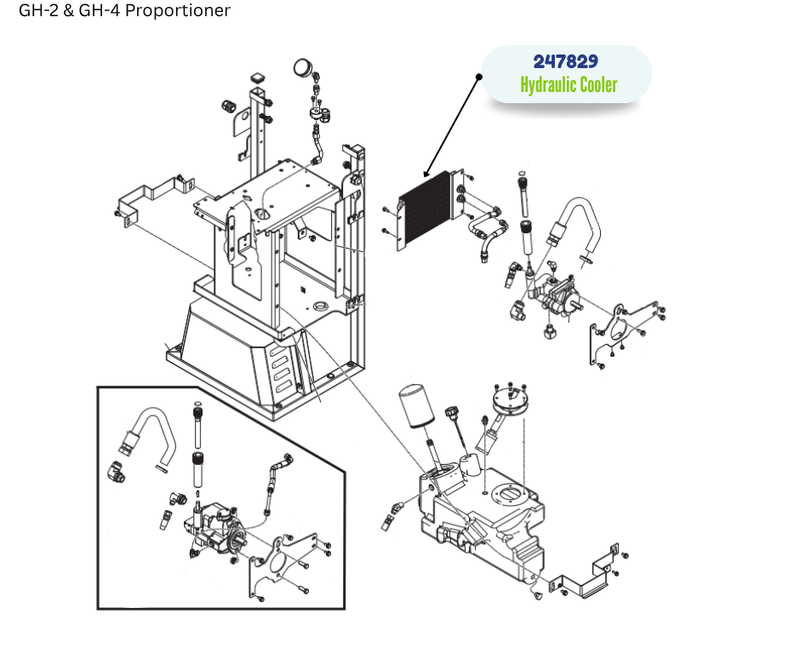 GH-2 & GH-4 Proportioner

247829
Hydraulic Cooler