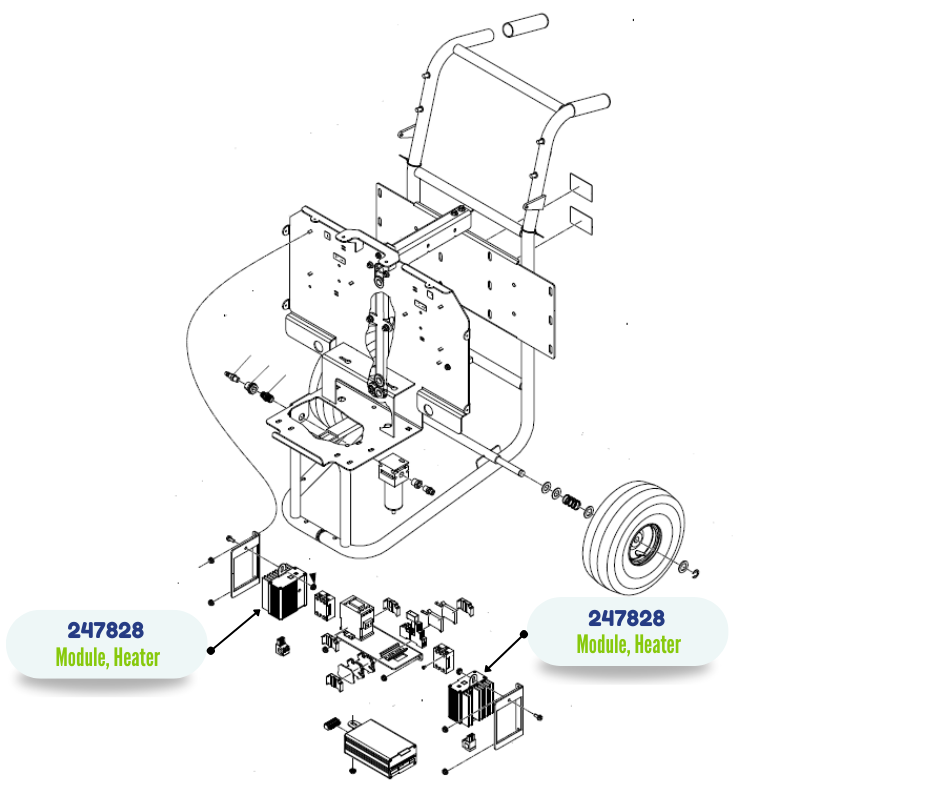 247828
Module, Heater

247828
Module, Heater