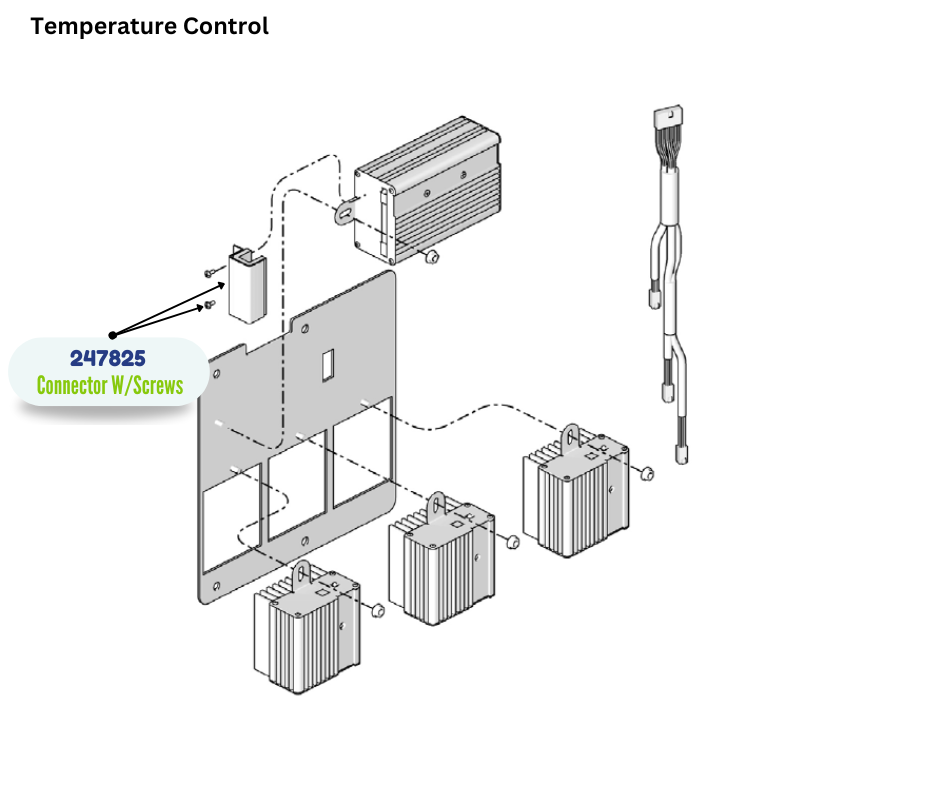 Temperature Control

247825
Connector W/Screws