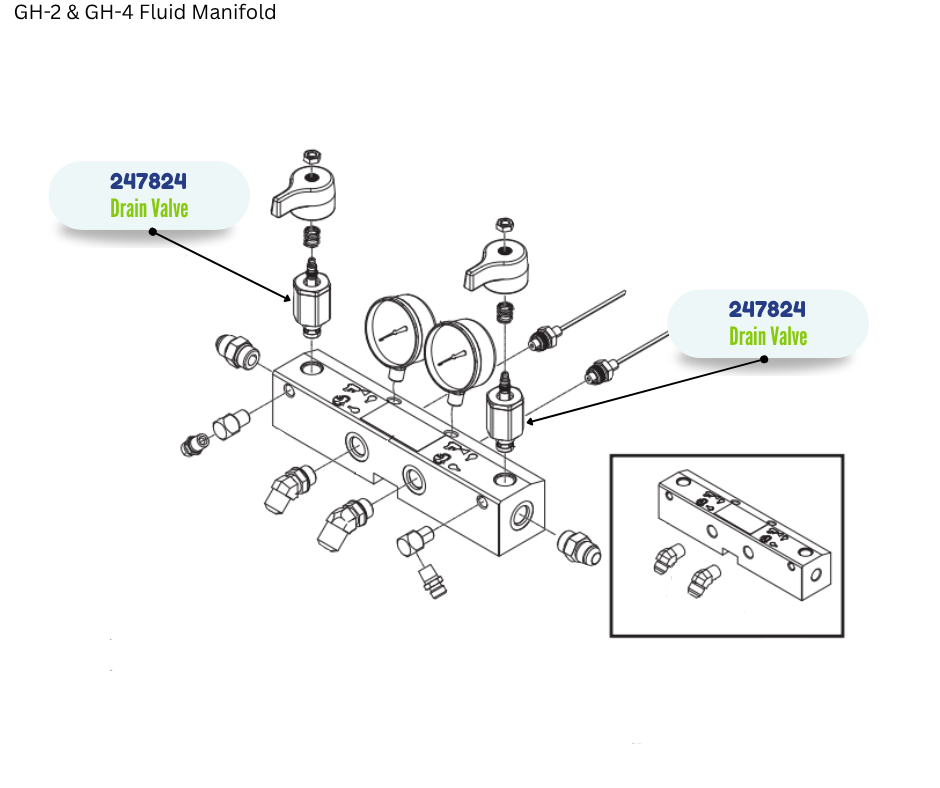 GH-2 & GH-4 Fluid Manifold

247824
Drain Valve

247824
Drain Valve