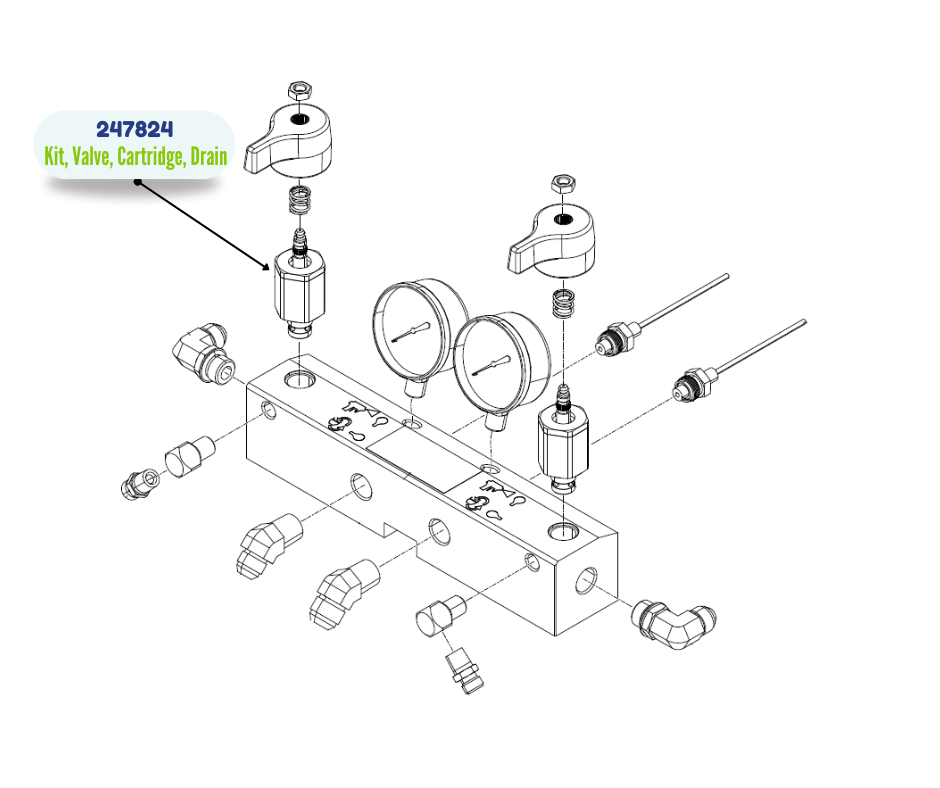 247824
Kit, Valve, Cartridge, Drain