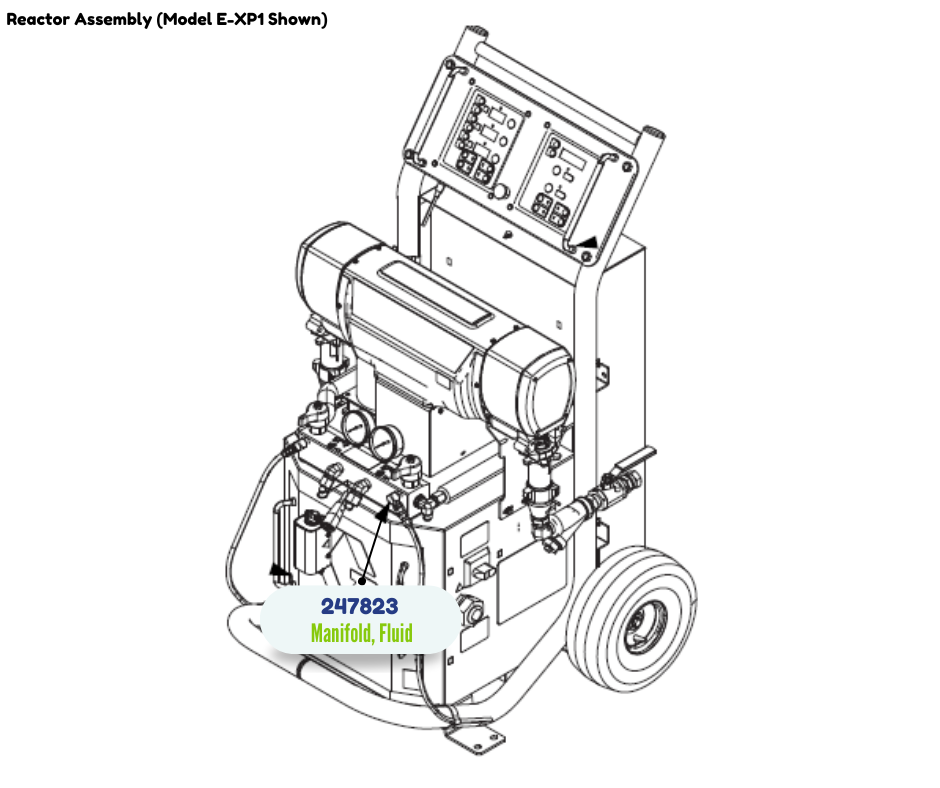 Reactor Assembly (Model E-XP1 Shown)

247823
Manifold, Fluid