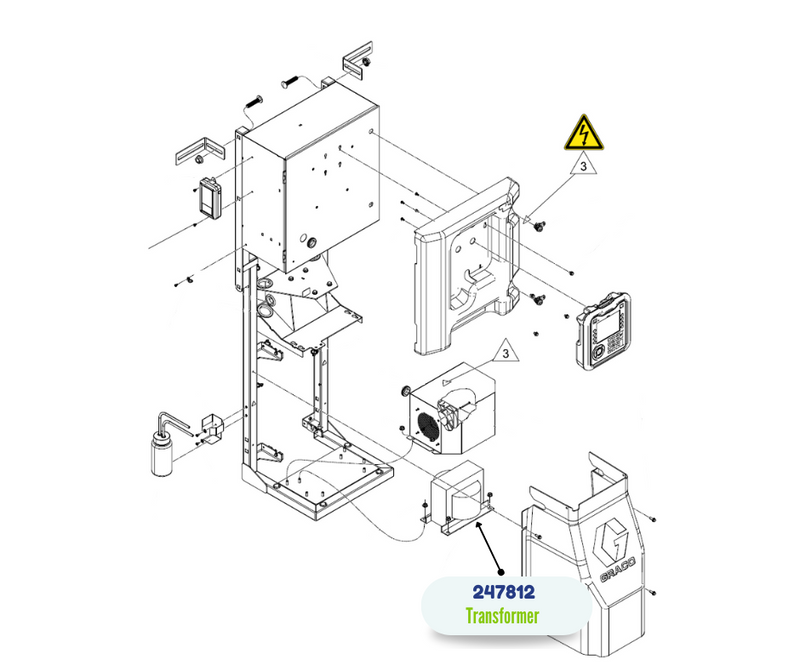 3

3

GRACO

247812
Transformer