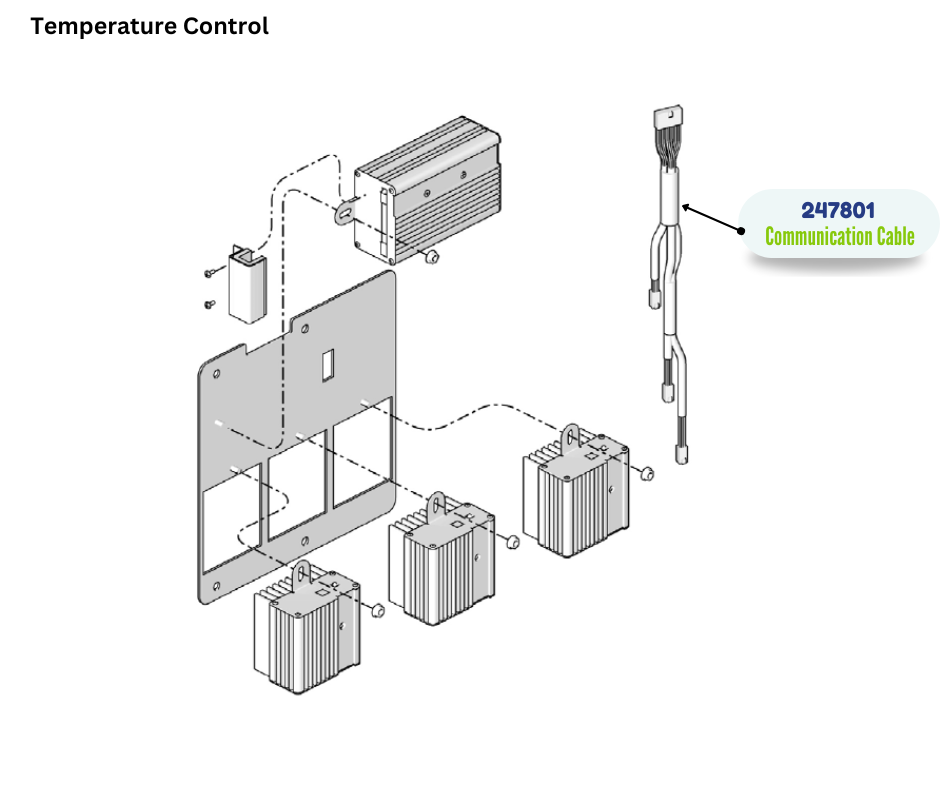 Temperature Control

247801
Communication Cable