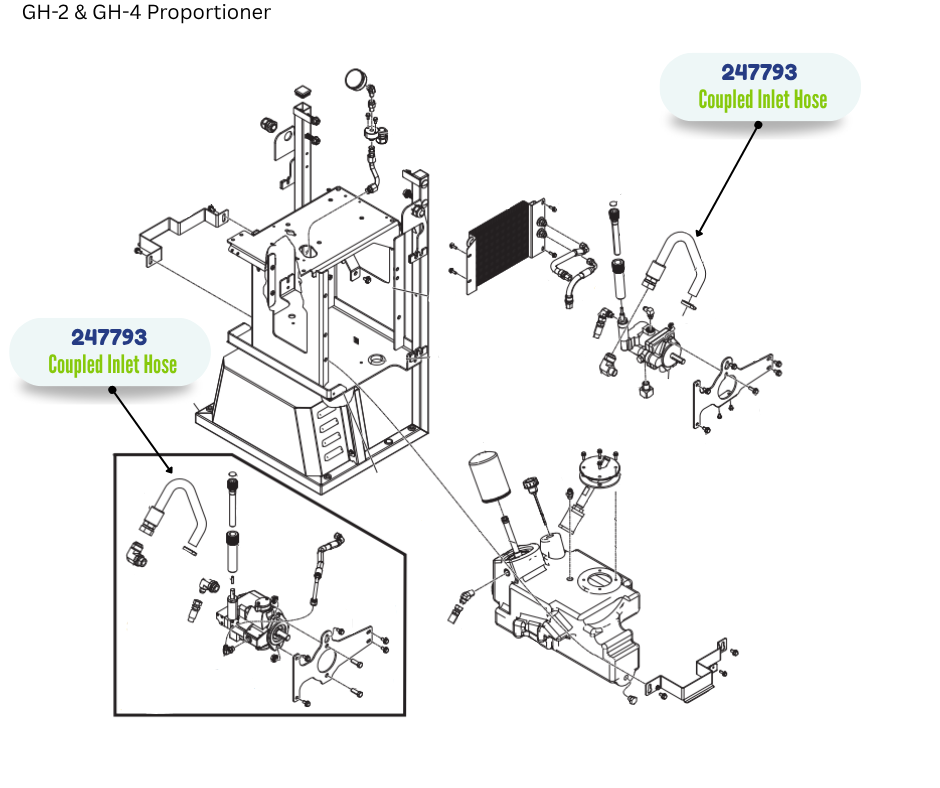 GH-2 & GH-4 Proportioner

247793
Coupled Inlet Hose

247793
Coupled Inlet Hose